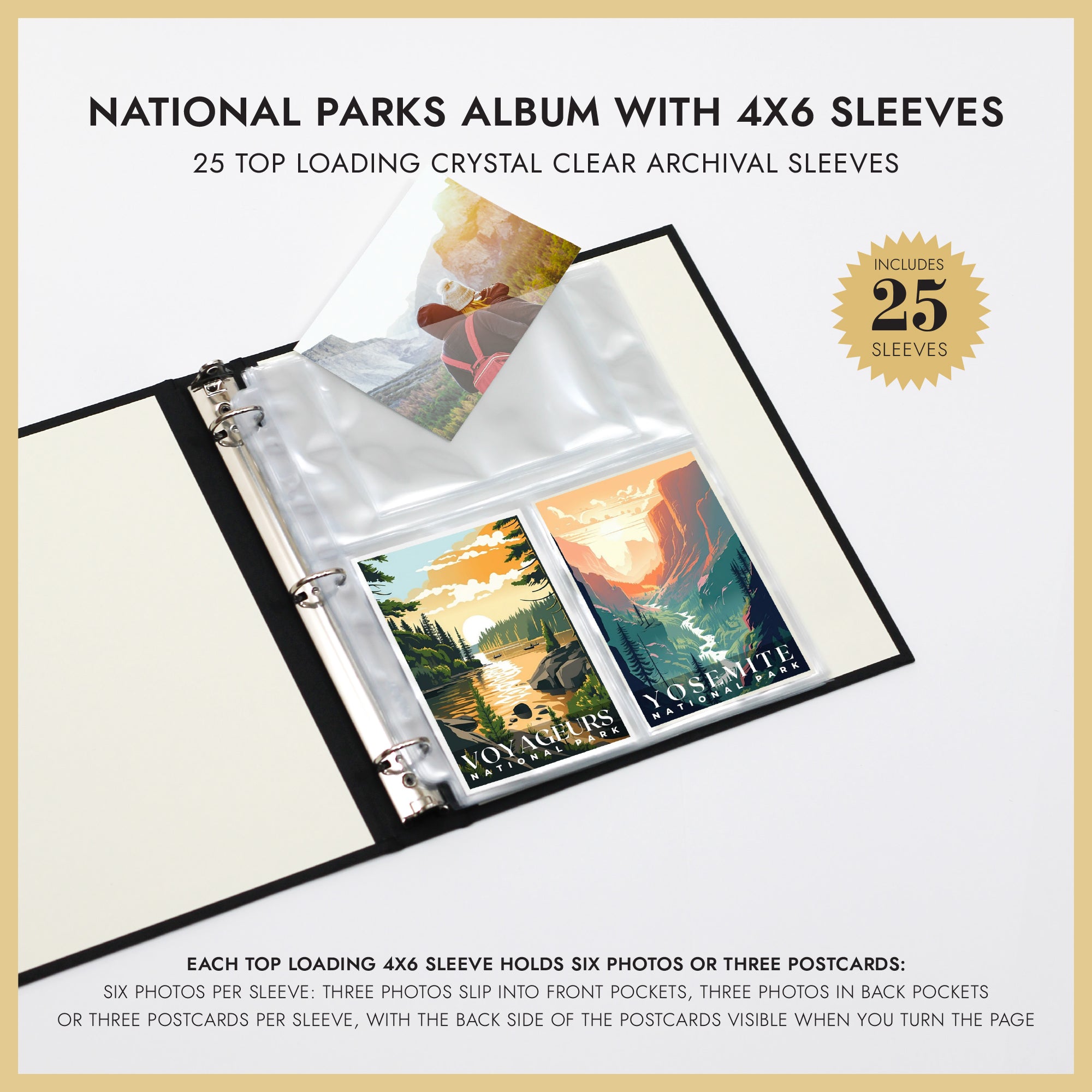 NATIONAL PARKS ALBUM WITH 4X6 SLEEVES

25 TOP LOADING CRYSTAL CLEAR ARCHIVAL SLEEVES

INCLUDES
25
SLEEVES

VOYAGEURS
NATIONAL PARK

YOSEMITE
NATIONAL PARK

EACH TOP LOADING 4X6 SLEEVE HOLDS SIX PHOTOS OR THREE POSTCARDS:

SIX PHOTOS PER SLEEVE: THREE PHOTOS SLIP INTO FRONT POCKETS, THREE PHOTOS IN BACK POCKETS
OR THREE POSTCARDS PER SLEEVE, WITH THE BACK SIDE OF THE POSTCARDS VISIBLE WHEN YOU TURN THE PAGE