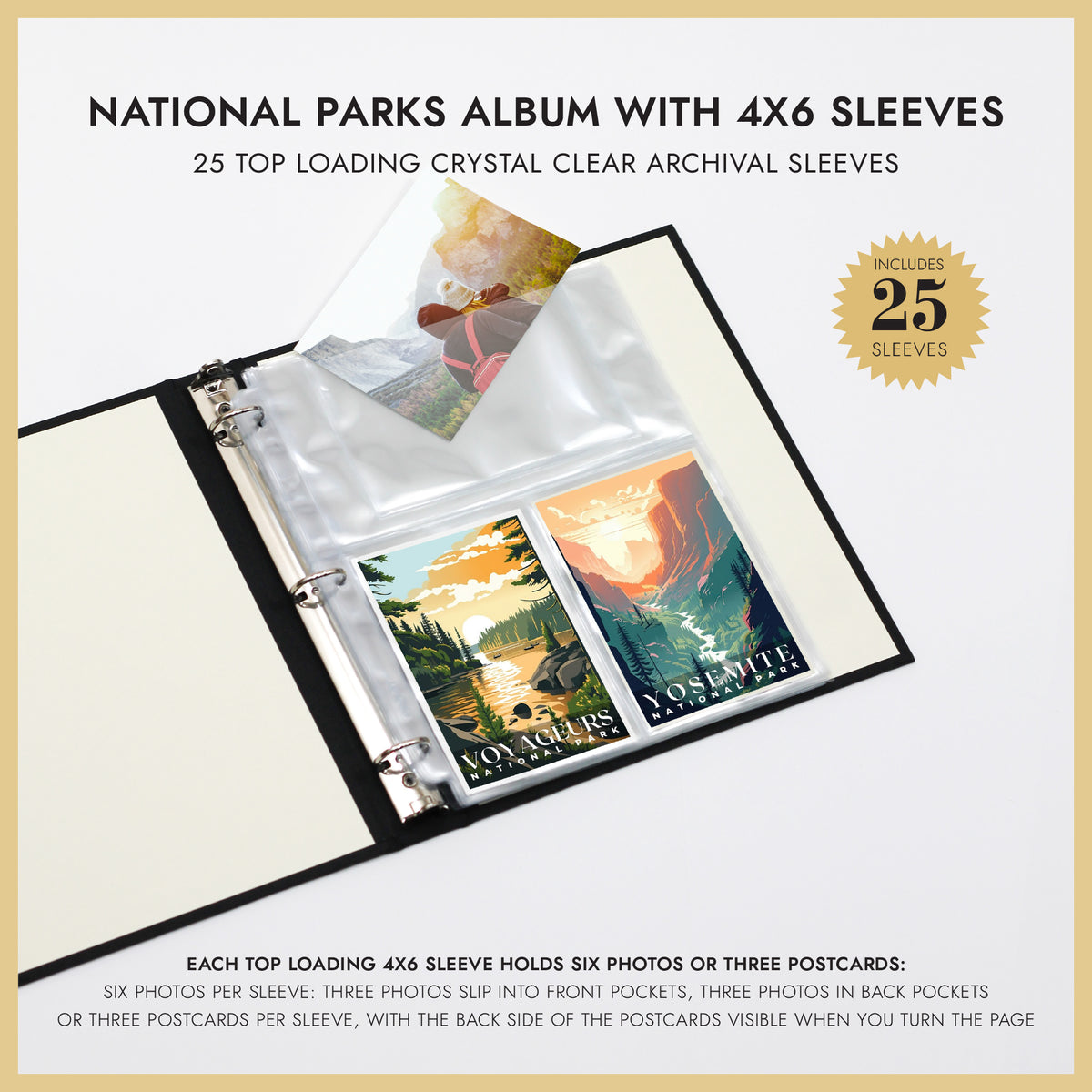 NATIONAL PARKS ALBUM WITH 4X6 SLEEVES

25 TOP LOADING CRYSTAL CLEAR ARCHIVAL SLEEVES

INCLUDES
25
SLEEVES

VOYAGEURS
NATIONAL PARK

YOSEMITE
NATIONAL PARK

EACH TOP LOADING 4X6 SLEEVE HOLDS SIX PHOTOS OR THREE POSTCARDS:
SIX PHOTOS PER SLEEVE: THREE PHOTOS SLIP INTO FRONT POCKETS, THREE PHOTOS IN BACK POCKETS
OR THREE POSTCARDS PER SLEEVE, WITH THE BACK SIDE OF THE POSTCARDS VISIBLE WHEN YOU TURN THE PAGE