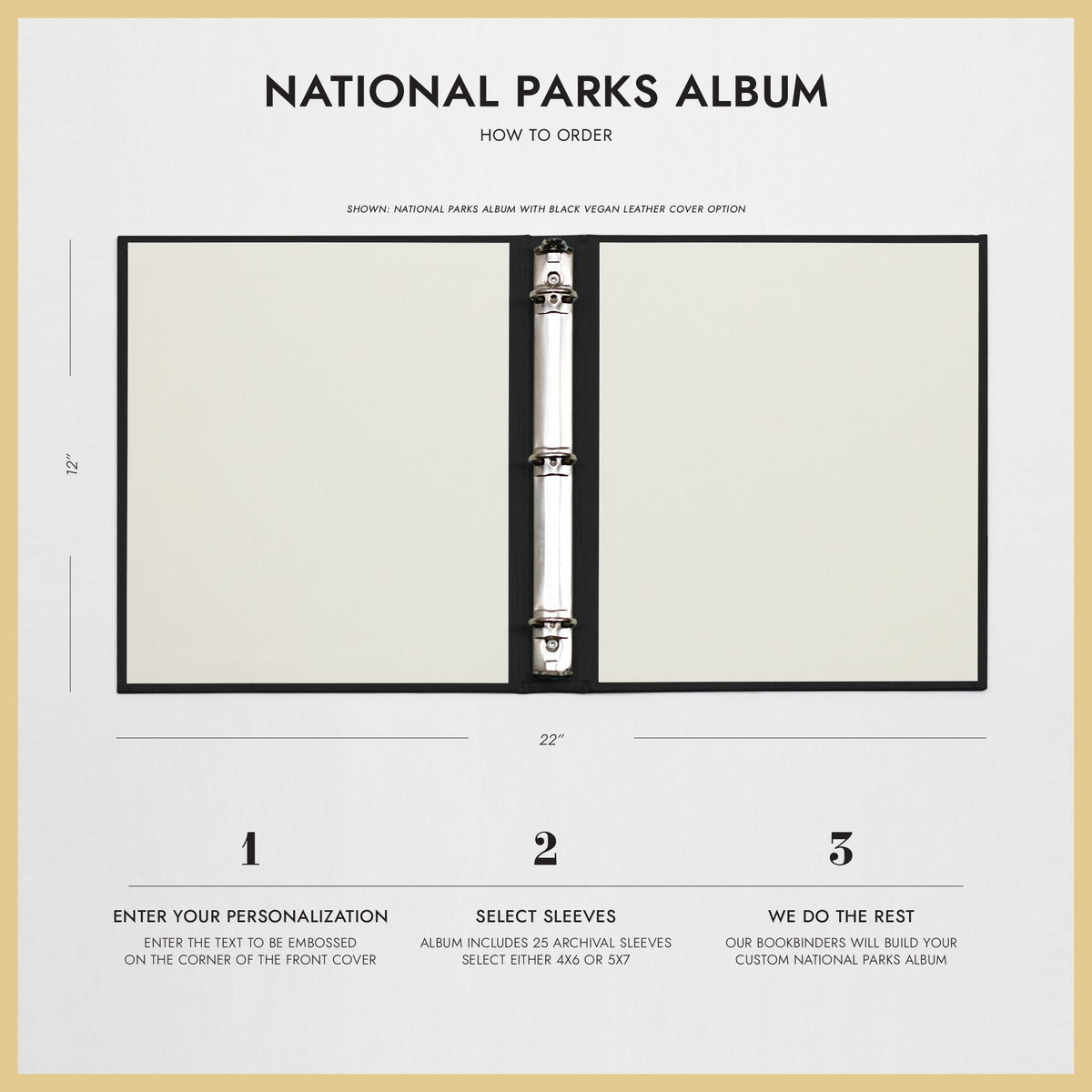 NATIONAL PARKS ALBUM

HOW TO ORDER

SHOWN: NATIONAL PARKS ALBUM WITH BLACK VEGAN LEATHER COVER OPTION

12"

22"

1

ENTER YOUR PERSONALIZATION

ENTER THE TEXT TO BE EMBOSSED ON THE CORNER OF THE FRONT COVER

2

SELECT SLEEVES

ALBUM INCLUDES 25 ARCHIVAL SLEEVES SELECT EITHER 4X6 OR 5X7

3

WE DO THE REST

OUR BOOKBINDERS WILL BUILD YOUR CUSTOM NATIONAL PARKS ALBUM