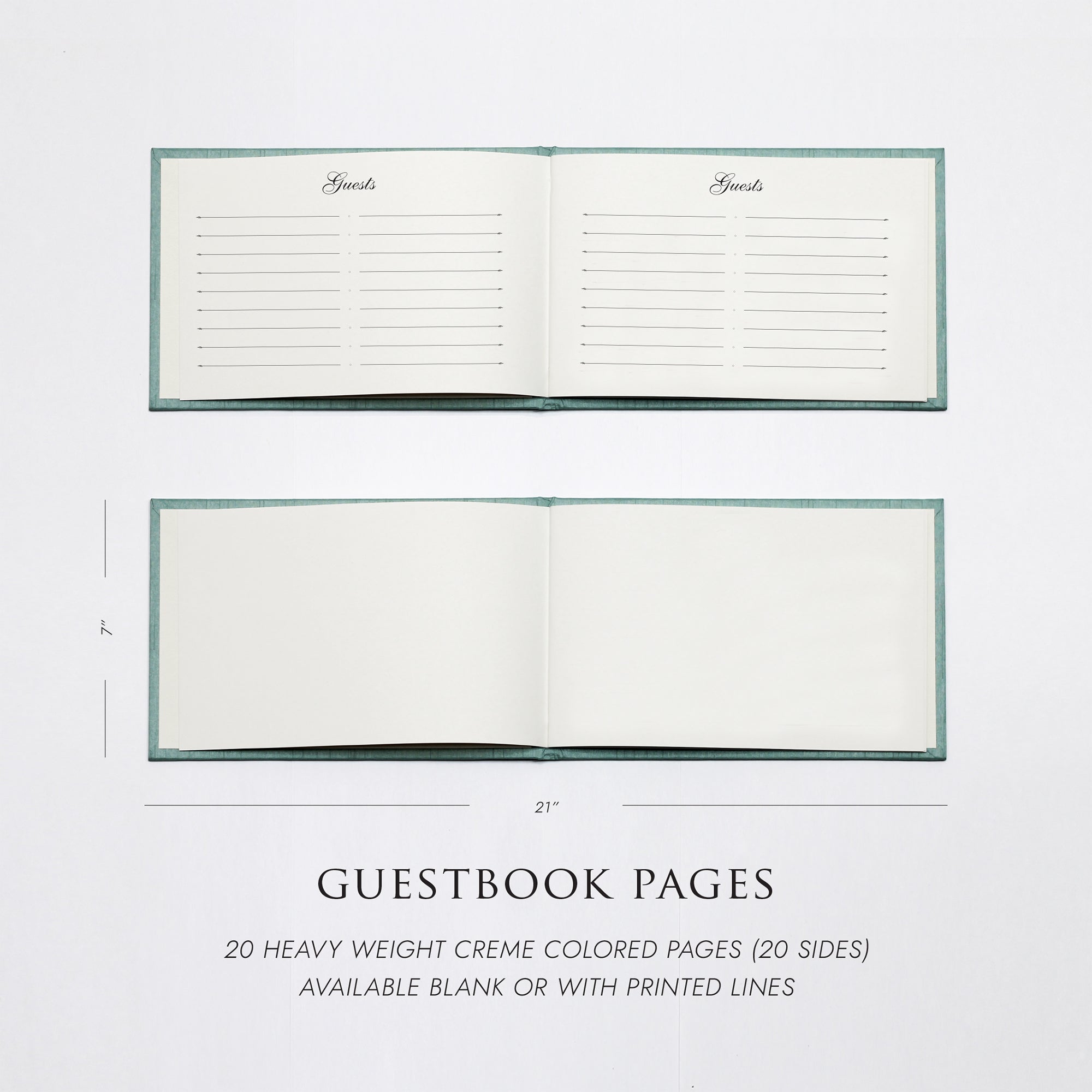 Guests

Guests

7"

21"

GUESTBOOK PAGES

20 HEAVY WEIGHT CREME COLORED PAGES (20 SIDES)
AVAILABLE BLANK OR WITH PRINTED LINES