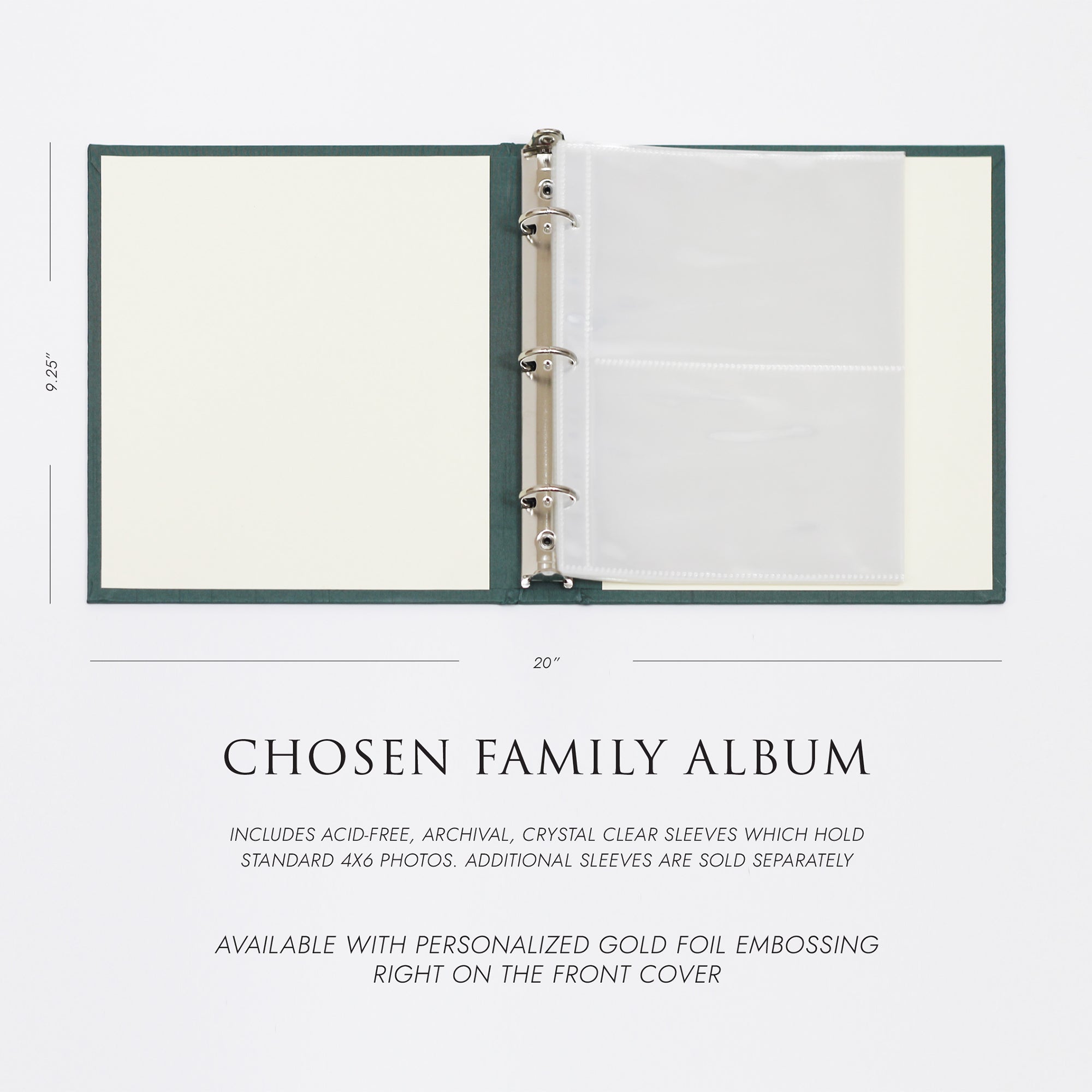 9.25"

20"

CHOSEN FAMILY ALBUM

INCLUDES ACID-FREE, ARCHIVAL, CRYSTAL CLEAR SLEEVES WHICH HOLD STANDARD 4X6 PHOTOS. ADDITIONAL SLEEVES ARE SOLD SEPARATELY

AVAILABLE WITH PERSONALIZED GOLD FOIL EMBOSSING RIGHT ON THE FRONT COVER