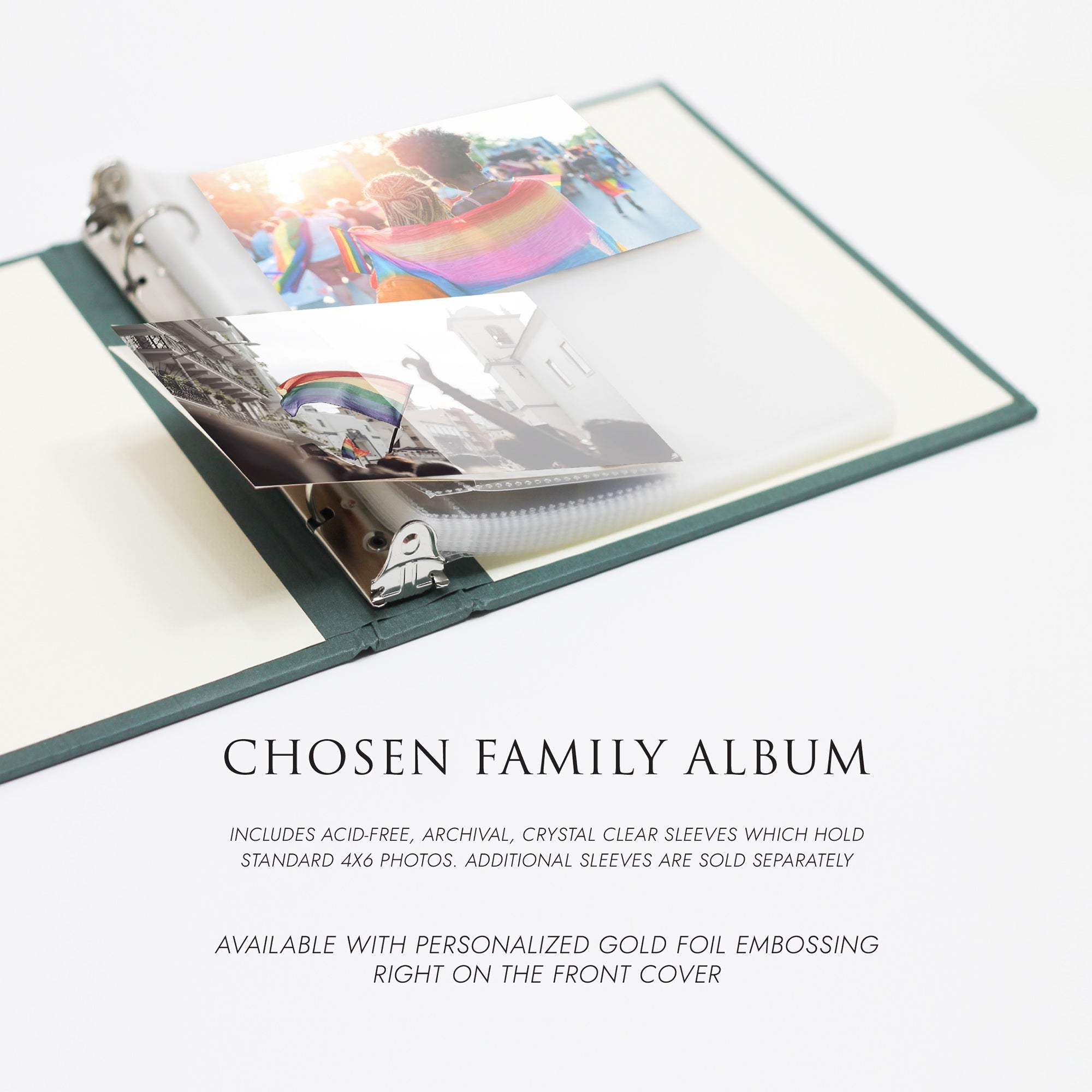 CHOSEN FAMILY ALBUM

INCLUDES ACID-FREE, ARCHIVAL, CRYSTAL CLEAR SLEEVES WHICH HOLD STANDARD 4X6 PHOTOS. ADDITIONAL SLEEVES ARE SOLD SEPARATELY

AVAILABLE WITH PERSONALIZED GOLD FOIL EMBOSSING RIGHT ON THE FRONT COVER