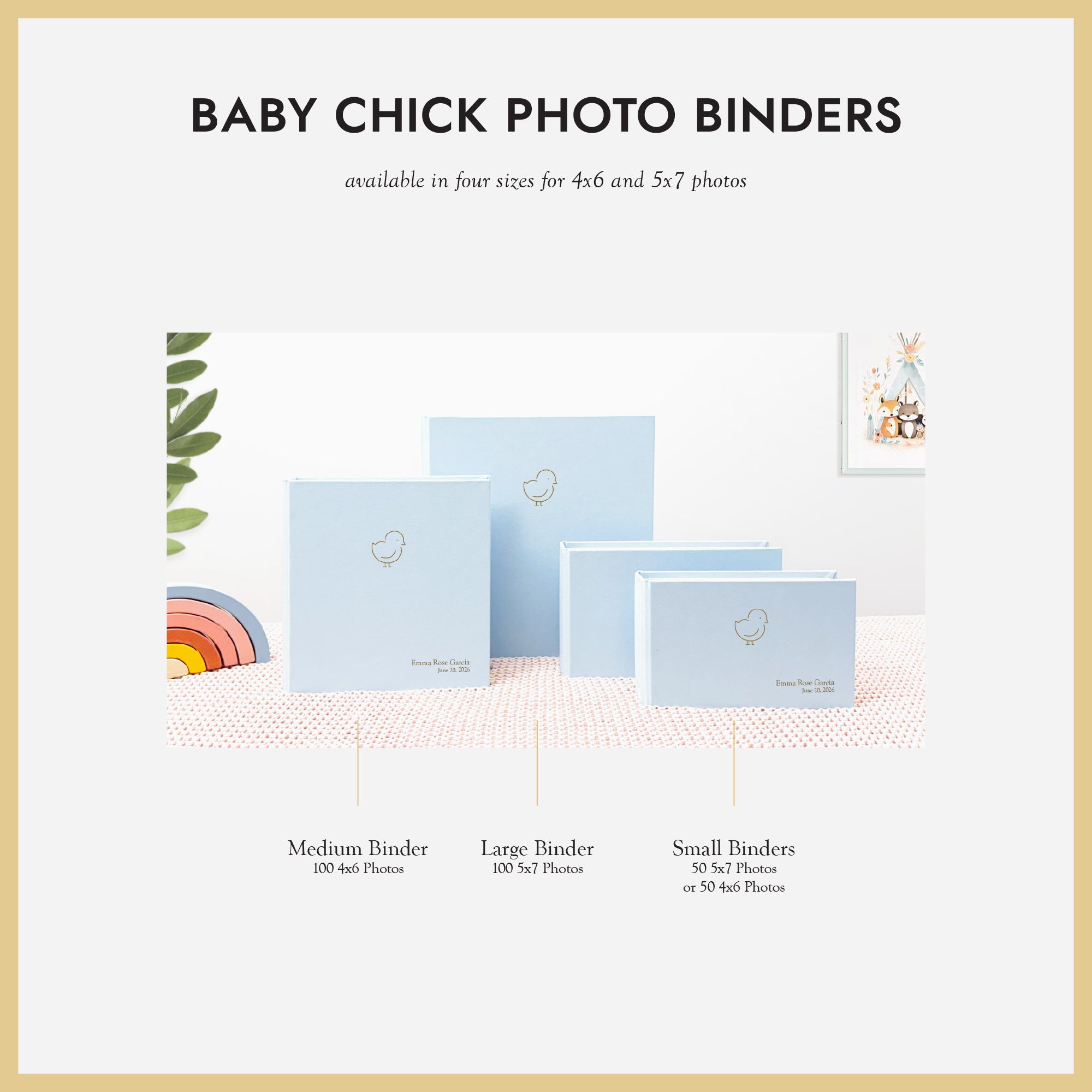 BABY CHICK PHOTO BINDERS

available in four sizes for 4x6 and 5x7 photos

Emma Rose Garcia
June 20, 2026

Emma Rose Garcia
June 20, 2026

Medium Binder
100 4x6 Photos

Large Binder
100 5x7 Photos

Small Binders
50 5x7 Photos
or 50 4x6 Photos