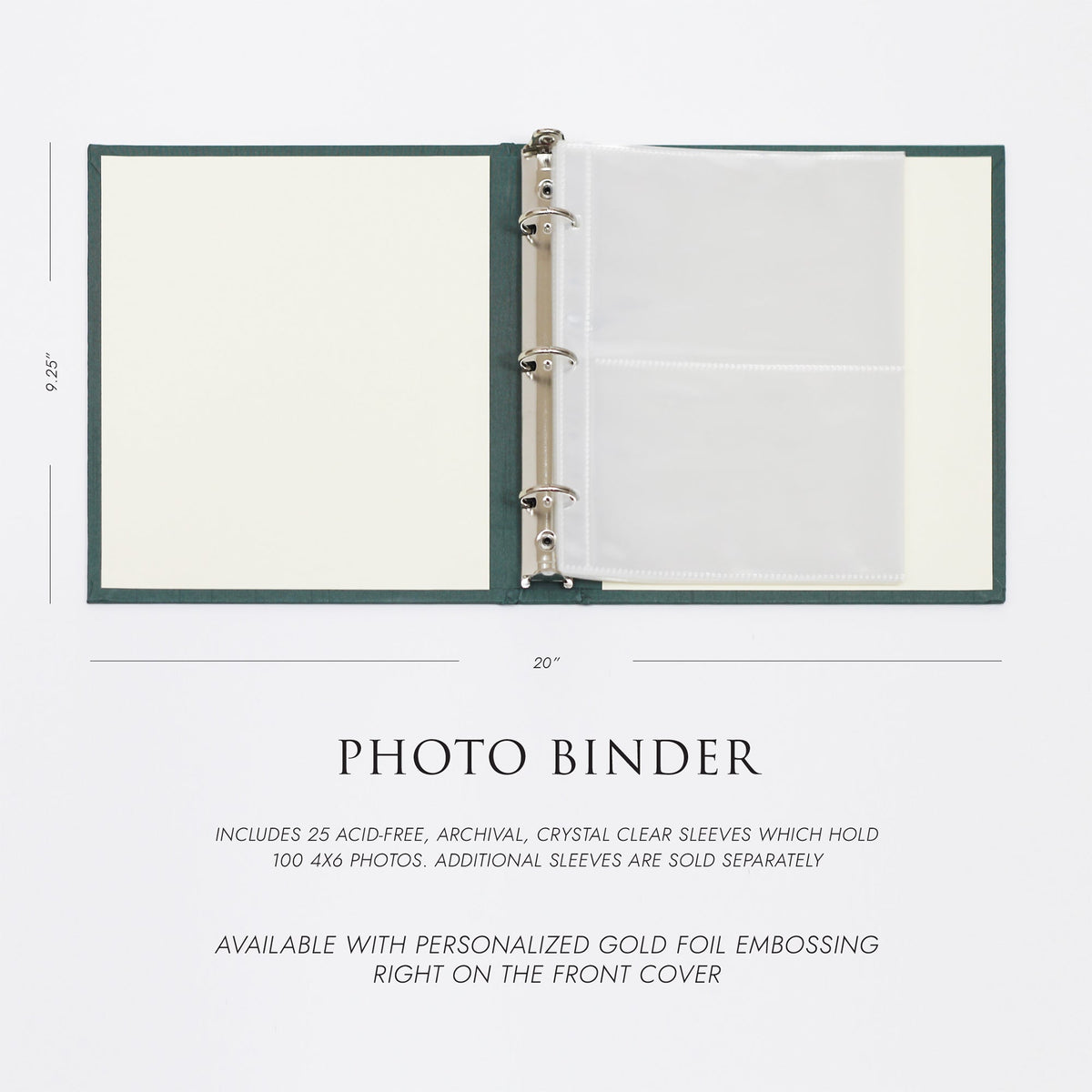 9.25"

20"

PHOTO BINDER

INCLUDES 25 ACID-FREE, ARCHIVAL, CRYSTAL CLEAR SLEEVES WHICH HOLD 100 4X6 PHOTOS. ADDITIONAL SLEEVES ARE SOLD SEPARATELY

AVAILABLE WITH PERSONALIZED GOLD FOIL EMBOSSING RIGHT ON THE FRONT COVER