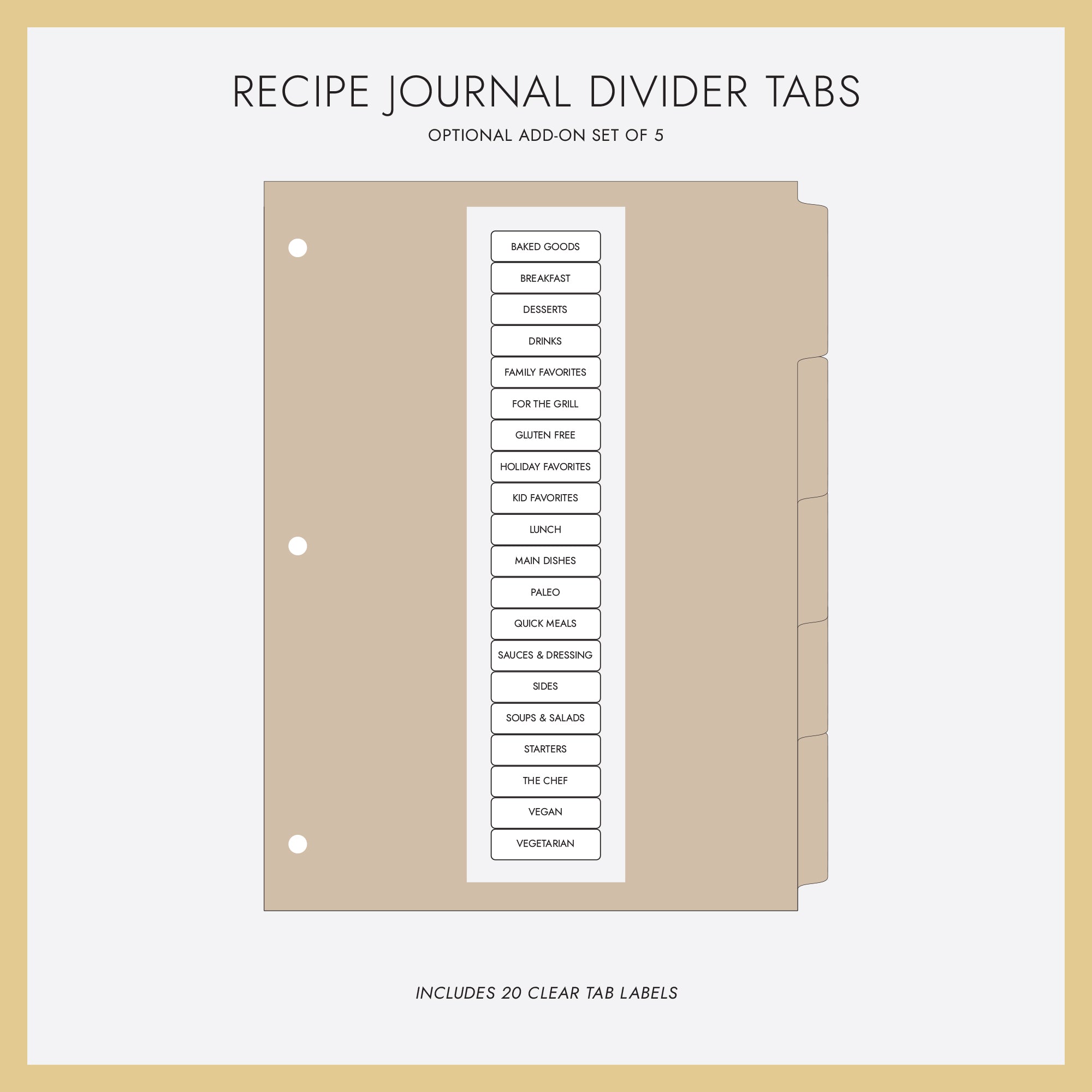 RECIPE JOURNAL DIVIDER TABS

OPTIONAL ADD-ON SET OF 5

BAKED GOODS
BREAKFAST
DESSERTS
DRINKS
FAMILY FAVORITES
FOR THE GRILL
GLUTEN FREE
HOLIDAY FAVORITES
KID FAVORITES
LUNCH
MAIN DISHES
PALEO
QUICK MEALS
SAUCES & DRESSING
SIDES
SOUPS & SALADS
STARTERS
THE CHEF
VEGAN
VEGETARIAN

INCLUDES 20 CLEAR TAB LABELS