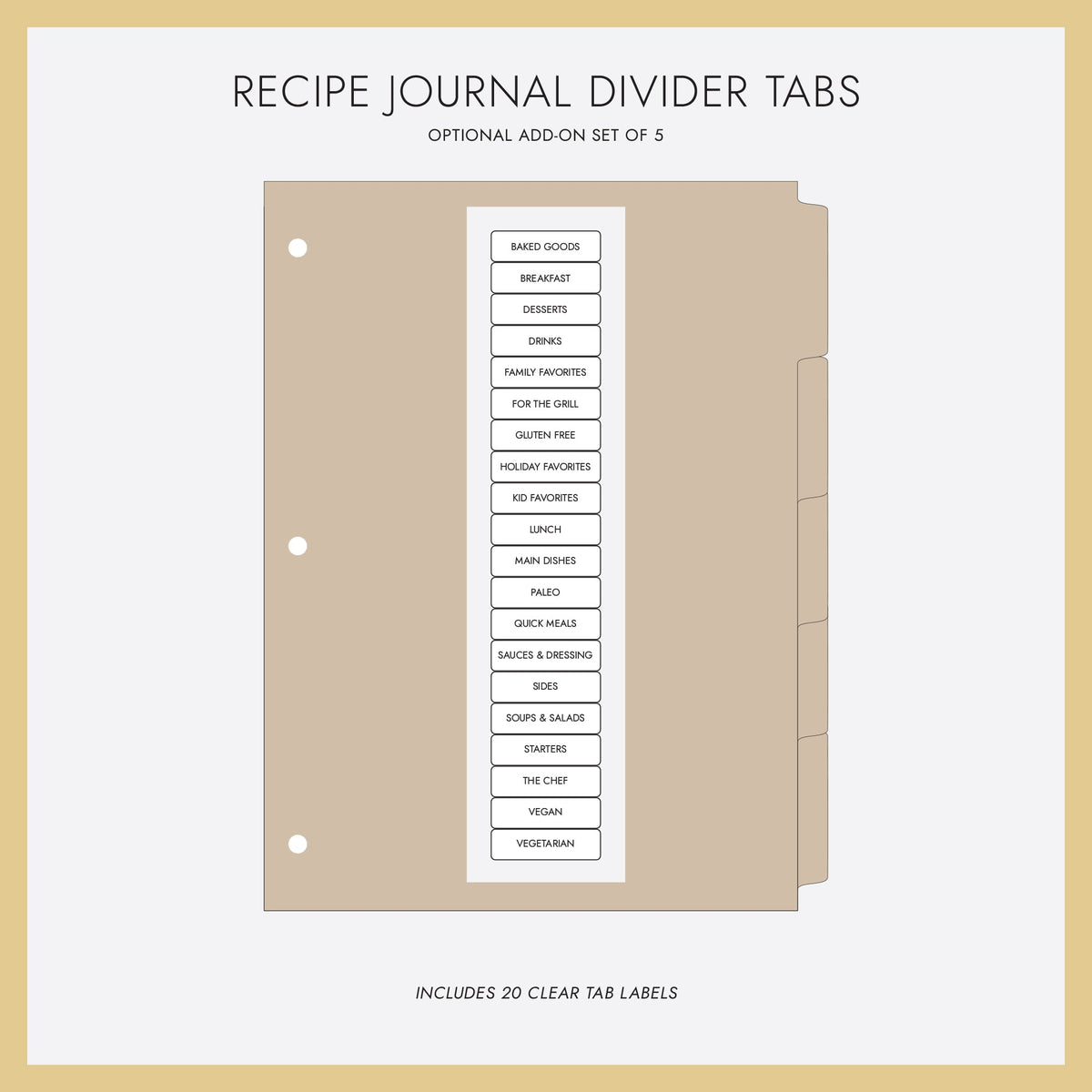 RECIPE JOURNAL DIVIDER TABS

OPTIONAL ADD-ON SET OF 5

BAKED GOODS

BREAKFAST

DESSERTS

DRINKS

FAMILY FAVORITES

FOR THE GRILL

GLUTEN FREE

HOLIDAY FAVORITES

KID FAVORITES

LUNCH

MAIN DISHES

PALEO

QUICK MEALS

SAUCES & DRESSING

SIDES

SOUPS & SALADS

STARTERS

THE CHEF

VEGAN

VEGETARIAN

INCLUDES 20 CLEAR TAB LABELS