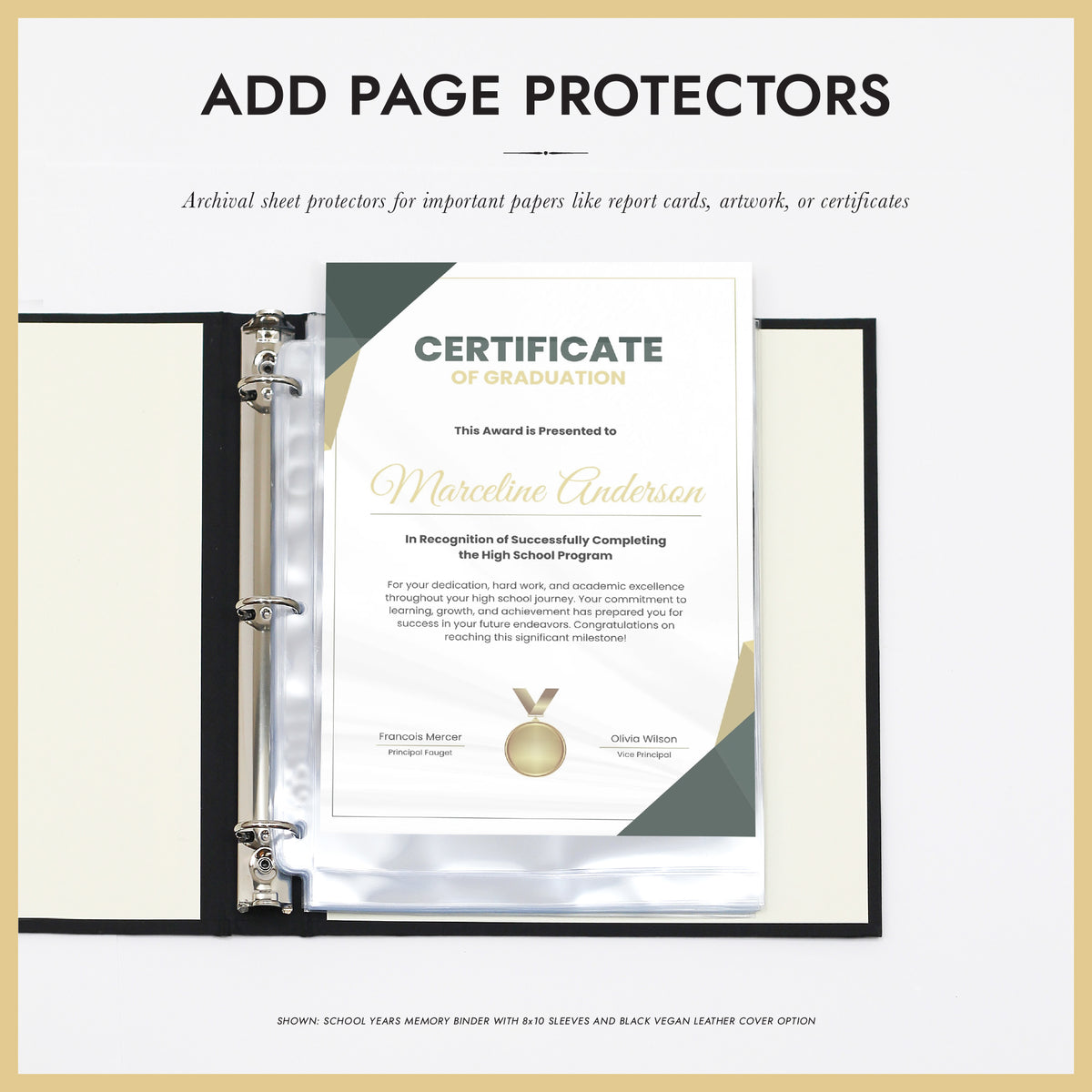 ADD PAGE PROTECTORS

Archival sheet protectors for important papers like report cards, artwork, or certificates

CERTIFICATE
OF GRADUATION

This Award is Presented to

Marceline Anderson

In Recognition of Successfully Completing the High School Program

For your dedication, hard work, and academic excellence throughout your high school journey. Your commitment to learning, growth, and achievement has prepared you for success in your future endeavors. Congratulations on reaching this significant milestone!

Francois Mercer
Principal Fauget

Olivia Wilson
Vice Principal

SHOWN: SCHOOL YEARS MEMORY BINDER WITH 8x10 SLEEVES AND BLACK VEGAN LEATHER COVER OPTION