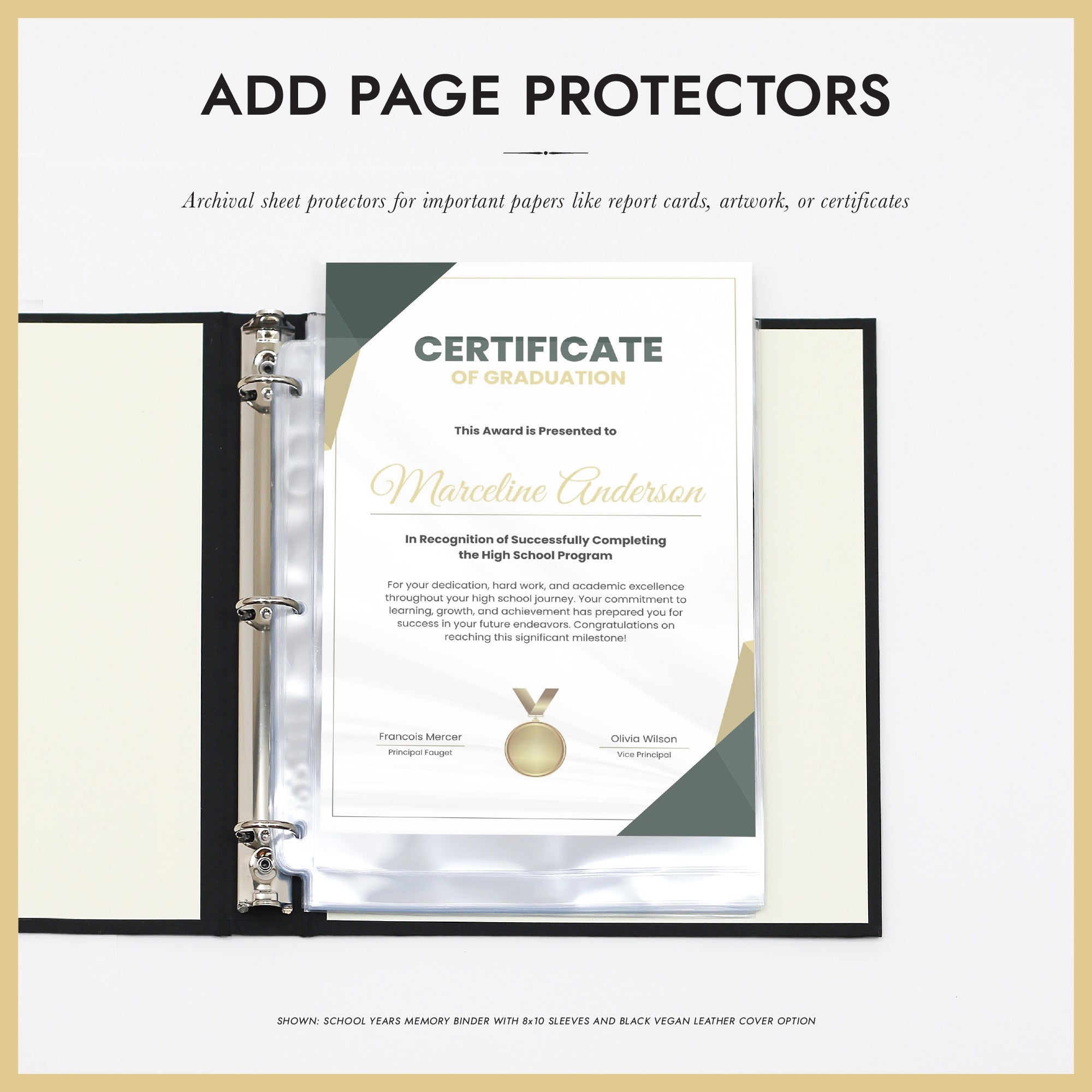 ADD PAGE PROTECTORS

Archival sheet protectors for important papers like report cards, artwork, or certificates

CERTIFICATE
OF GRADUATION

This Award is Presented to

Marceline Anderson

In Recognition of Successfully Completing the High School Program

For your dedication, hard work, and academic excellence throughout your high school journey. Your commitment to learning, growth, and achievement has prepared you for success in your future endeavors. Congratulations on reaching this significant milestone!

Francois Mercer
Principal Fauget

Olivia Wilson
Vice Principal

SHOWN: SCHOOL YEARS MEMORY BINDER WITH 8x10 SLEEVES AND BLACK VEGAN LEATHER COVER OPTION