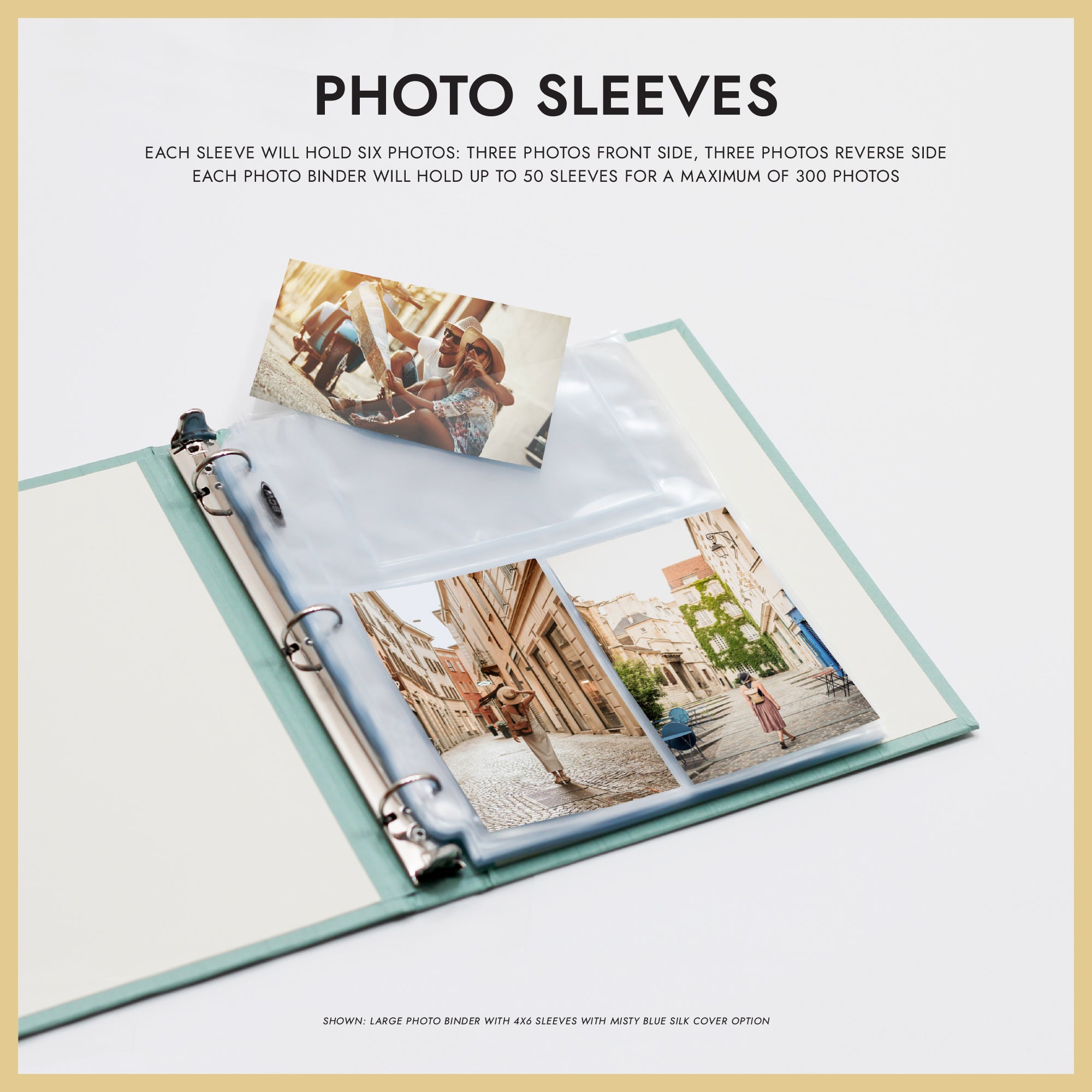 PHOTO SLEEVES

EACH SLEEVE WILL HOLD SIX PHOTOS: THREE PHOTOS FRONT SIDE, THREE PHOTOS REVERSE SIDE
EACH PHOTO BINDER WILL HOLD UP TO 50 SLEEVES FOR A MAXIMUM OF 300 PHOTOS

SHOWN: LARGE PHOTO BINDER WITH 4X6 SLEEVES WITH MISTY BLUE SILK COVER OPTION