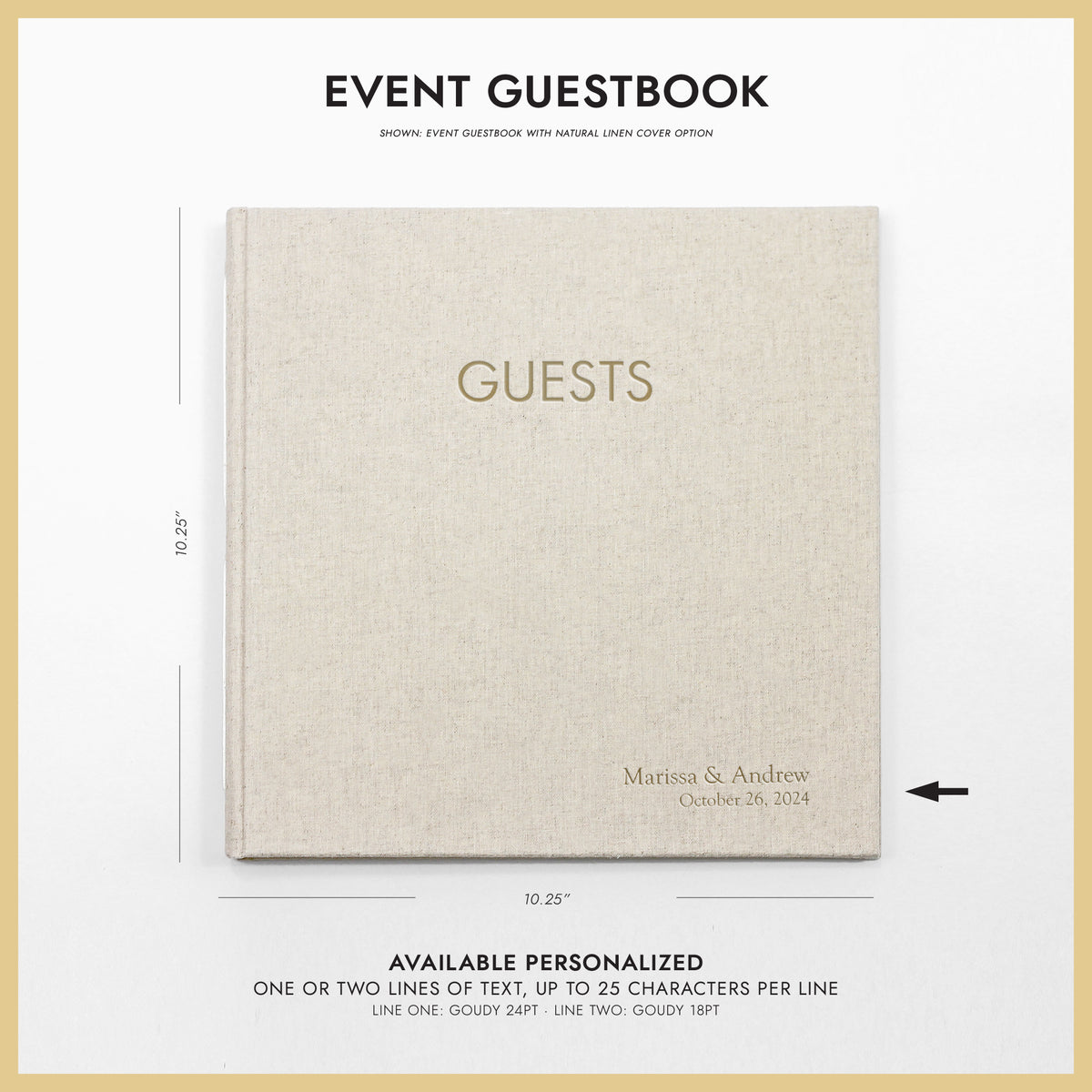 EVENT GUESTBOOK

SHOWN: EVENT GUESTBOOK WITH NATURAL LINEN COVER OPTION

10.25"

GUESTS

Marissa & Andrew
October 26, 2024

10.25"

AVAILABLE PERSONALIZED
ONE OR TWO LINES OF TEXT, UP TO 25 CHARACTERS PER LINE
LINE ONE: GOUDY 24PT · LINE TWO: GOUDY 18PT