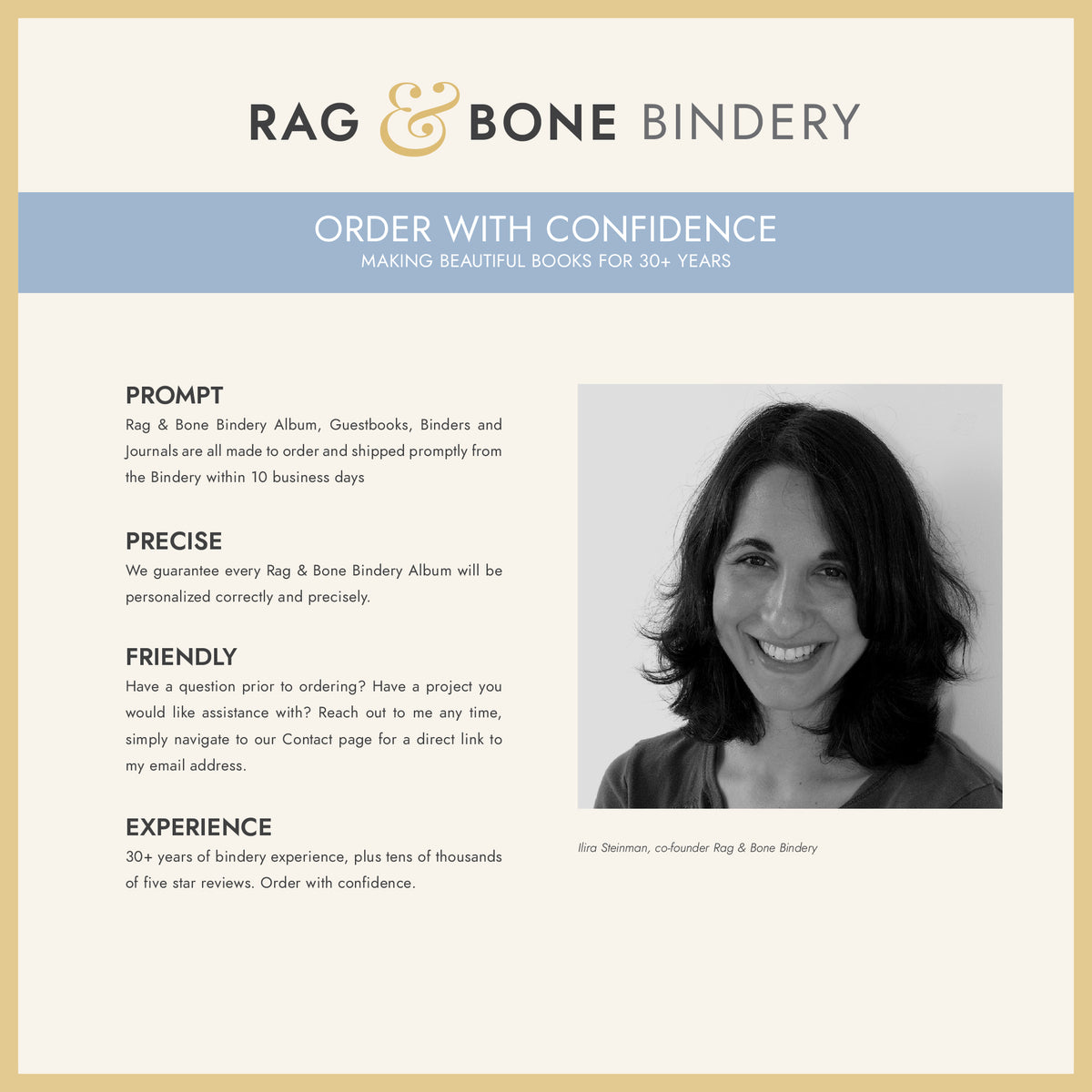 RAG & BONE BINDERY

ORDER WITH CONFIDENCE
MAKING BEAUTIFUL BOOKS FOR 30+ YEARS

PROMPT
Rag & Bone Bindery Album, Guestbooks, Binders and Journals are all made to order and shipped promptly from the Bindery within 10 business days

PRECISE
We guarantee every Rag & Bone Bindery Album will be personalized correctly and precisely.

FRIENDLY
Have a question prior to ordering? Have a project you would like assistance with? Reach out to me any time, simply navigate to our Contact page for a direct link to my email address.

EXPERIENCE
30+ years of bindery experience, plus tens of thousands of five star reviews. Order with confidence.

Ilira Steinman, co-founder Rag & Bone Bindery