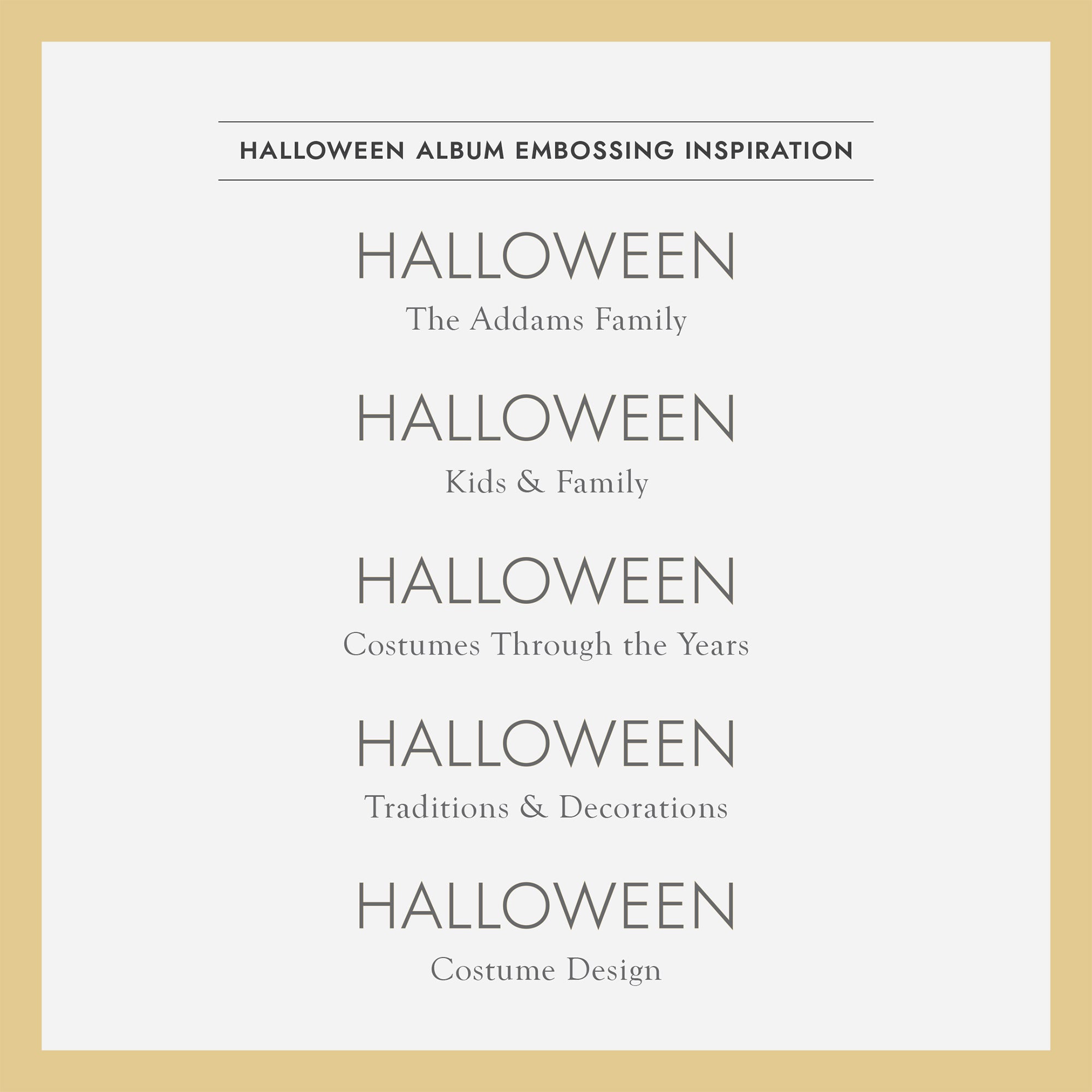 HALLOWEEN ALBUM EMBOSSING INSPIRATION

HALLOWEEN
The Addams Family

HALLOWEEN
Kids & Family

HALLOWEEN
Costumes Through the Years

HALLOWEEN
Traditions & Decorations

HALLOWEEN
Costume Design