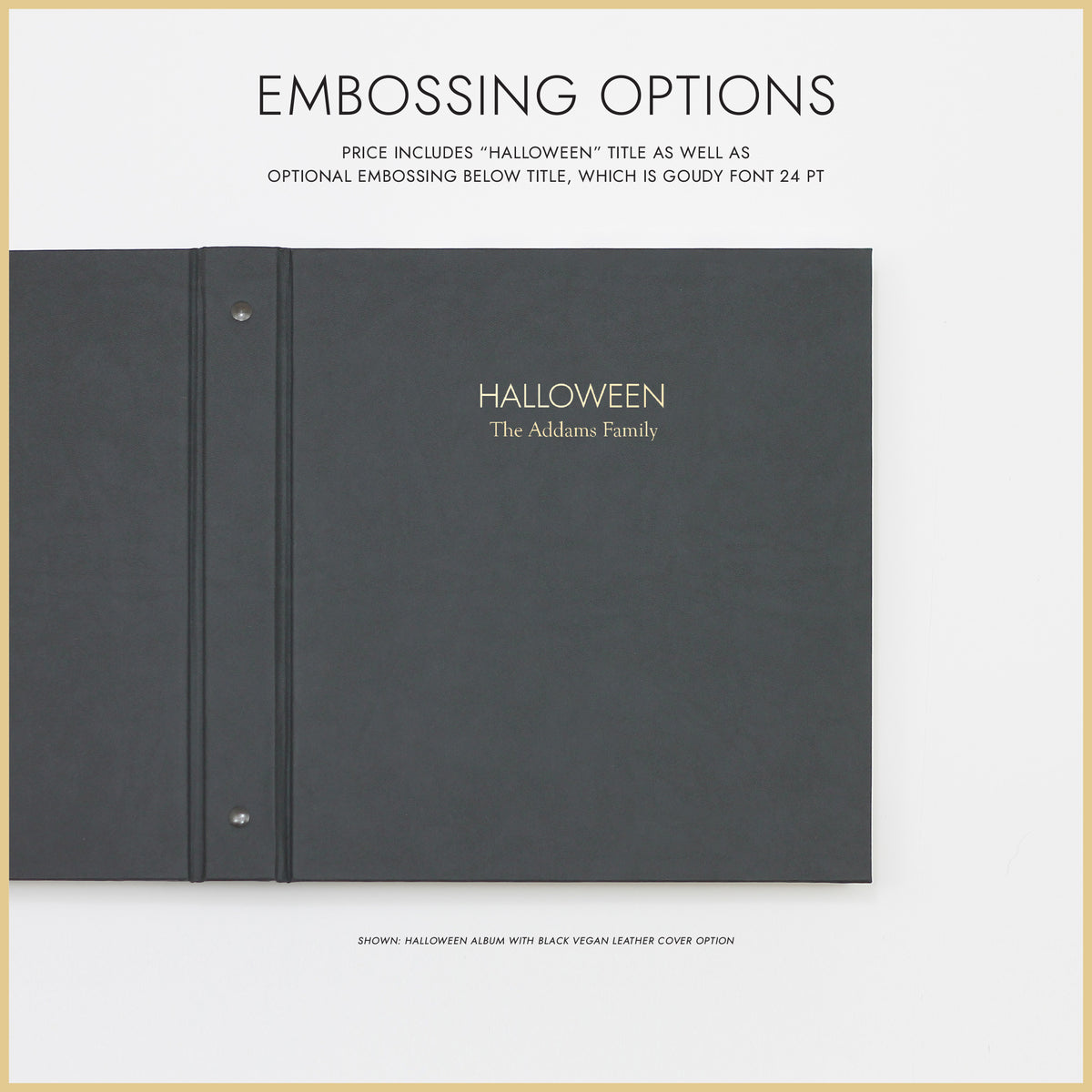 EMBOSSING OPTIONS

PRICE INCLUDES "HALLOWEEN" TITLE AS WELL AS OPTIONAL EMBOSSING BELOW TITLE, WHICH IS GOUDY FONT 24 PT

HALLOWEEN
The Addams Family

SHOWN: HALLOWEEN ALBUM WITH BLACK VEGAN LEATHER COVER OPTION