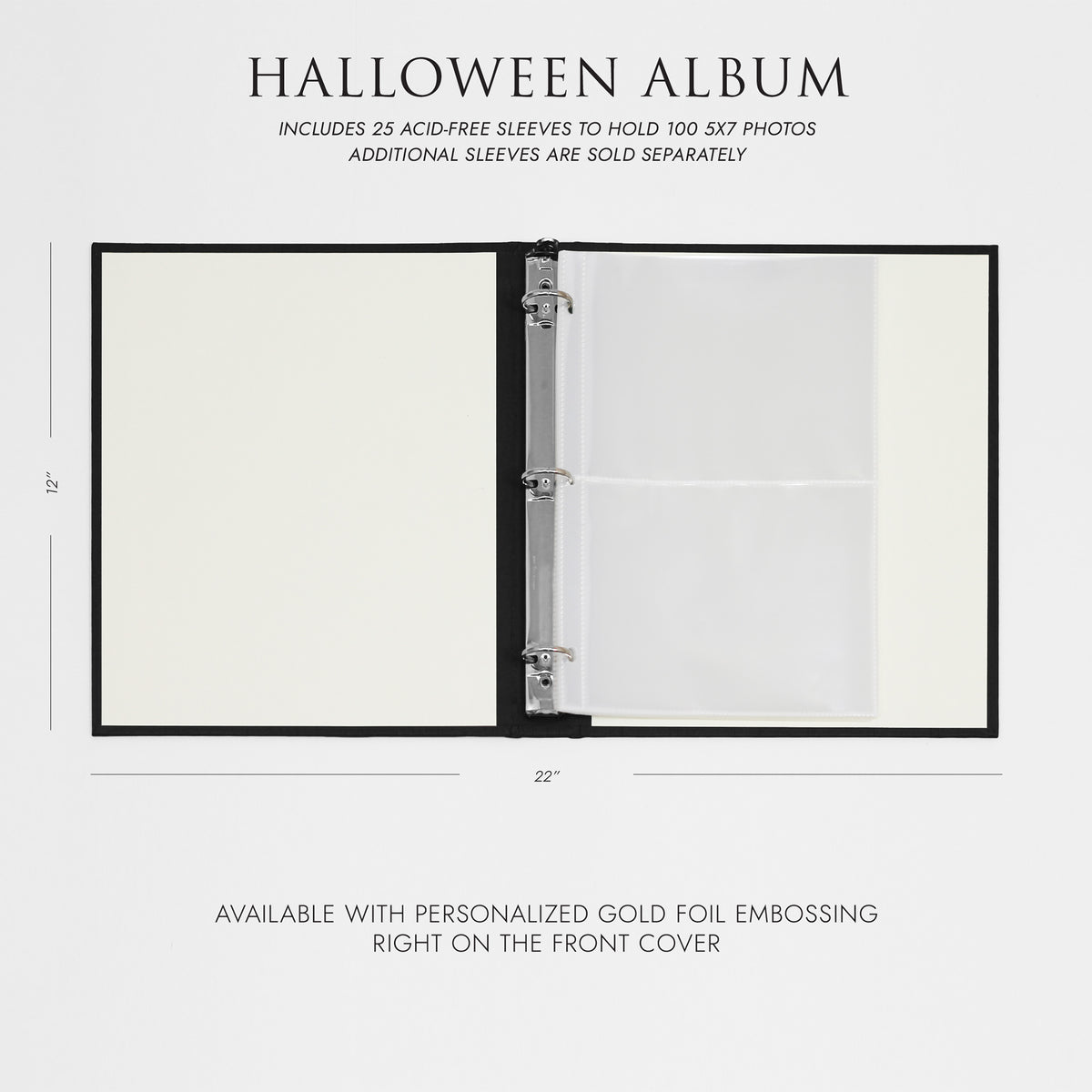 HALLOWEEN ALBUM

INCLUDES 25 ACID-FREE SLEEVES TO HOLD 100 5X7 PHOTOS
ADDITIONAL SLEEVES ARE SOLD SEPARATELY

12"

22"

AVAILABLE WITH PERSONALIZED GOLD FOIL EMBOSSING
RIGHT ON THE FRONT COVER