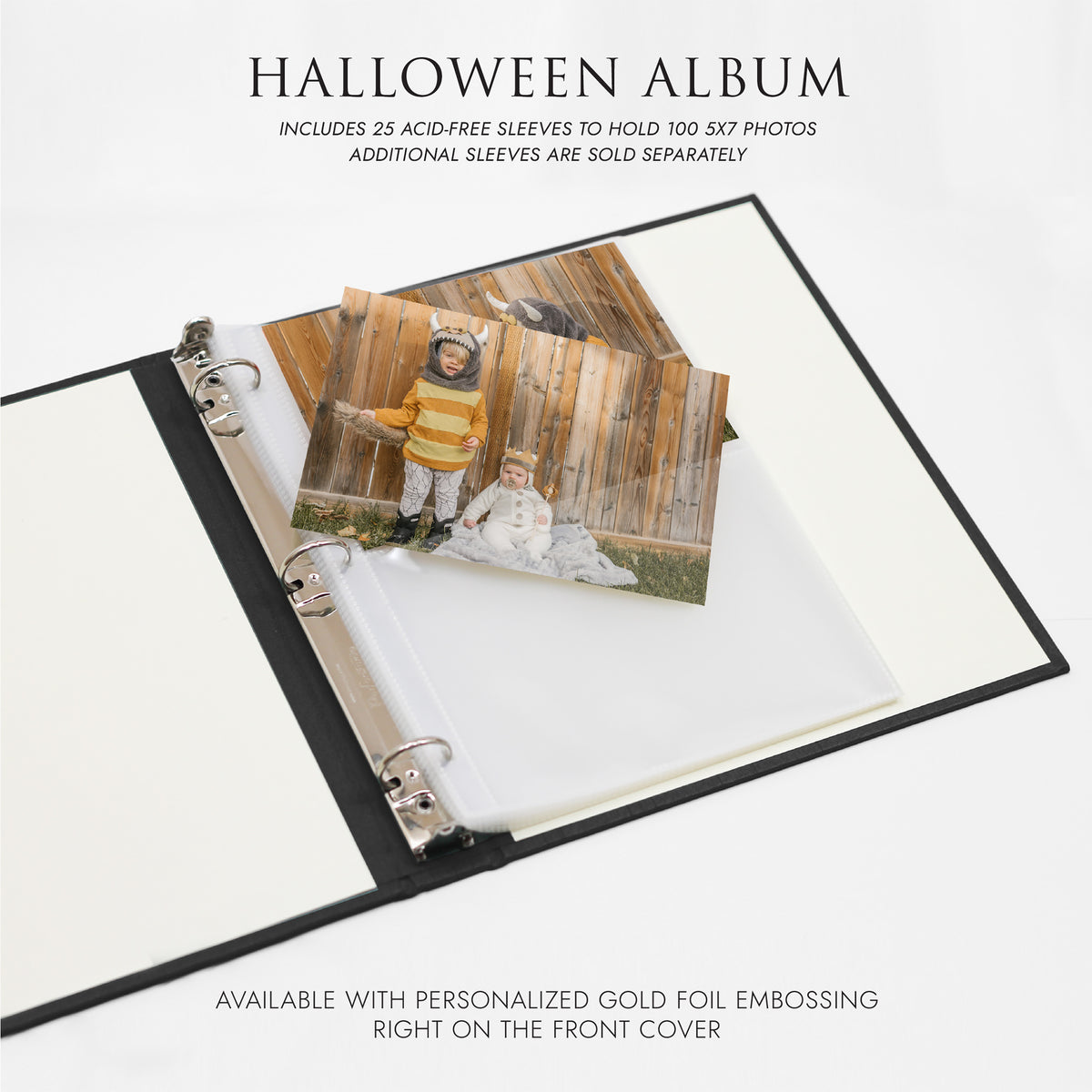 HALLOWEEN ALBUM

INCLUDES 25 ACID-FREE SLEEVES TO HOLD 100 5X7 PHOTOS
ADDITIONAL SLEEVES ARE SOLD SEPARATELY

AVAILABLE WITH PERSONALIZED GOLD FOIL EMBOSSING
RIGHT ON THE FRONT COVER