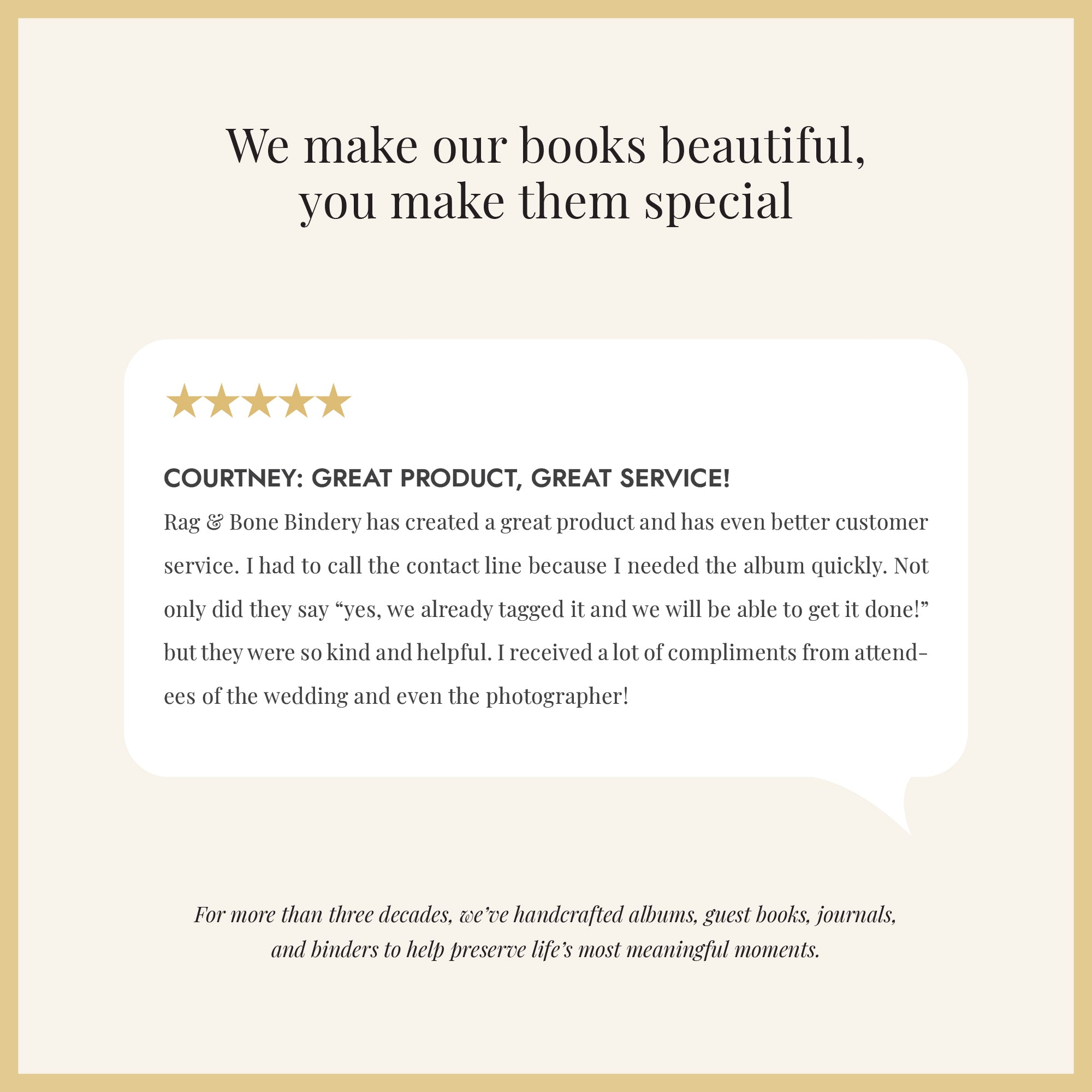 We make our books beautiful,
you make them special

★★★★★

COURTNEY: GREAT PRODUCT, GREAT SERVICE!

Rag & Bone Bindery has created a great product and has even better customer service. I had to call the contact line because I needed the album quickly. Not only did they say "yes, we already tagged it and we will be able to get it done!" but they were so kind and helpful. I received a lot of compliments from attendees of the wedding and even the photographer!

For more than three decades, we've handcrafted albums, guest books, journals, and binders to help preserve life's most meaningful moments.