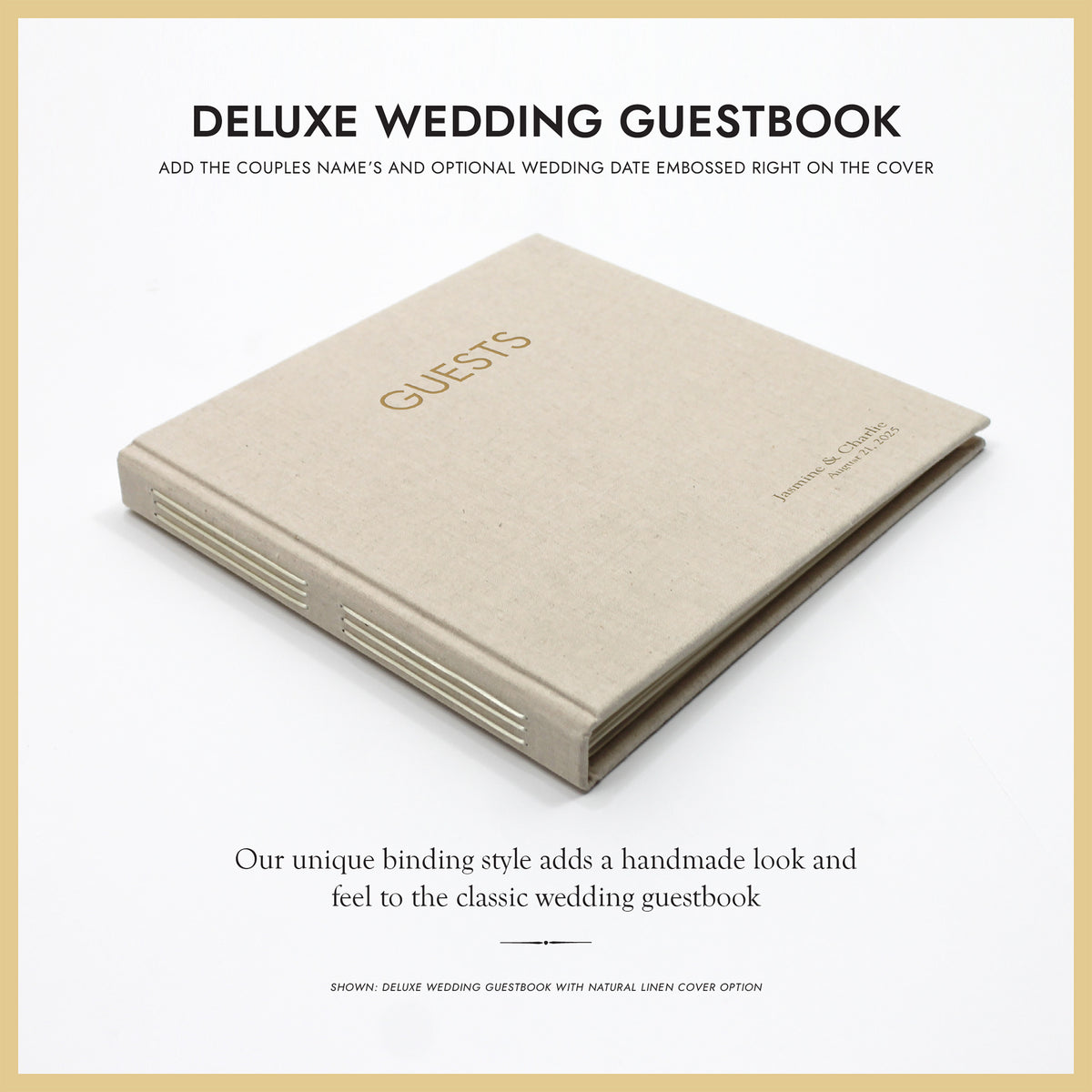 DELUXE WEDDING GUESTBOOK

ADD THE COUPLES NAME'S AND OPTIONAL WEDDING DATE EMBOSSED RIGHT ON THE COVER

GUESTS

Jasmine & Charlie
August 21, 2025

Our unique binding style adds a handmade look and feel to the classic wedding guestbook

SHOWN: DELUXE WEDDING GUESTBOOK WITH NATURAL LINEN COVER OPTION