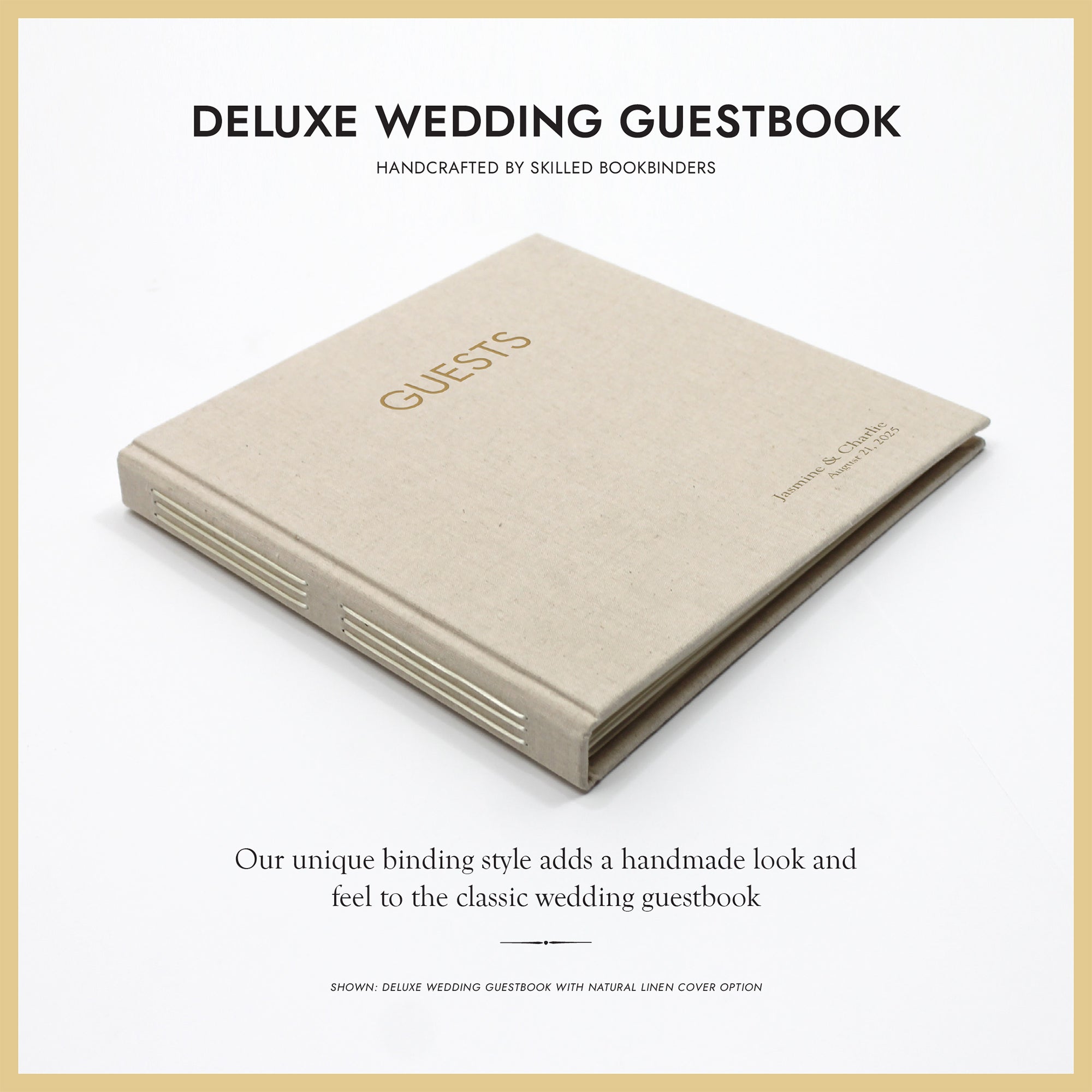 DELUXE WEDDING GUESTBOOK

HANDCRAFTED BY SKILLED BOOKBINDERS

GUESTS

Jasmine & Charlie
August 21, 2025

Our unique binding style adds a handmade look and feel to the classic wedding guestbook

SHOWN: DELUXE WEDDING GUESTBOOK WITH NATURAL LINEN COVER OPTION