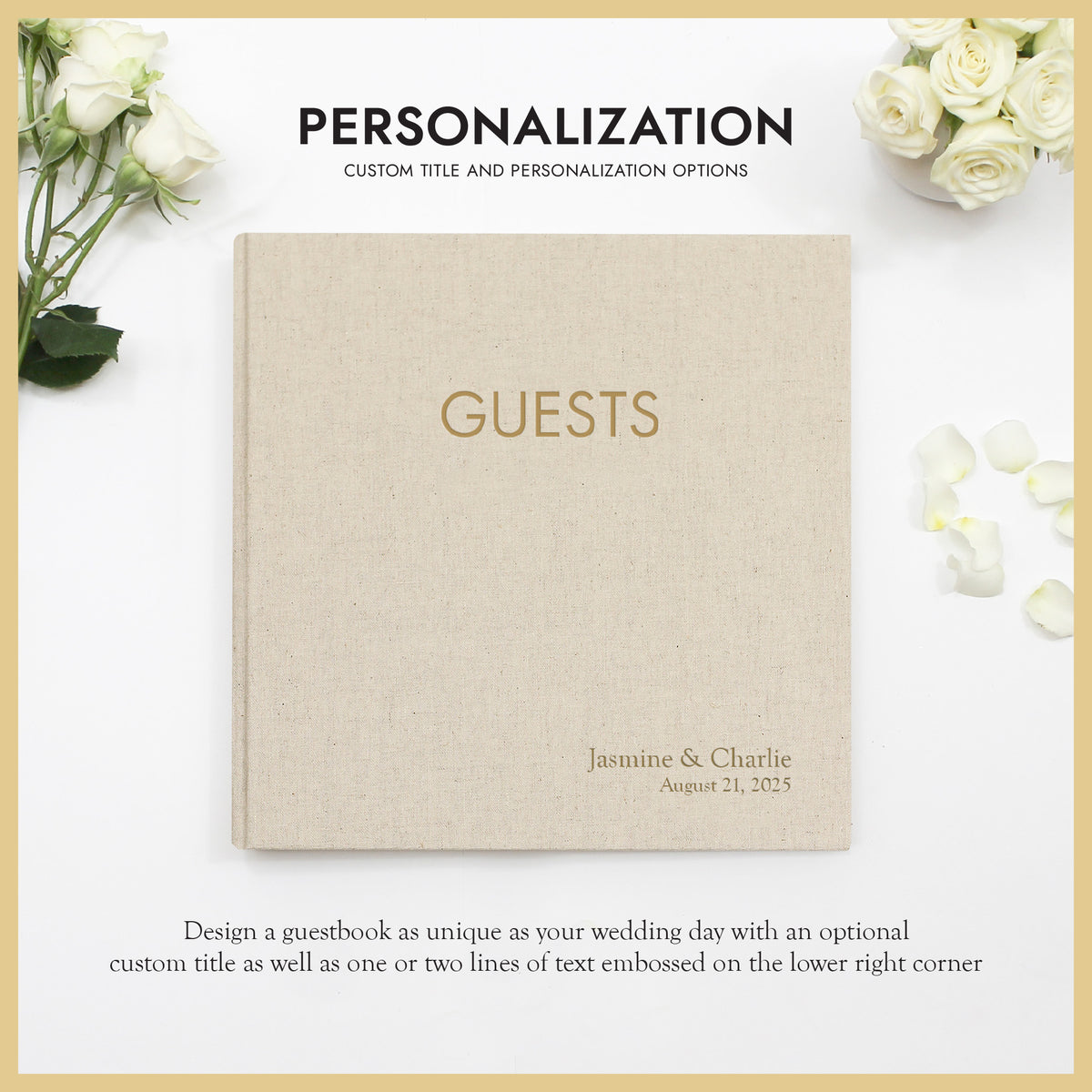 PERSONALIZATION
CUSTOM TITLE AND PERSONALIZATION OPTIONS

GUESTS

Jasmine & Charlie
August 21, 2025

Design a guestbook as unique as your wedding day with an optional custom title as well as one or two lines of text embossed on the lower right corner