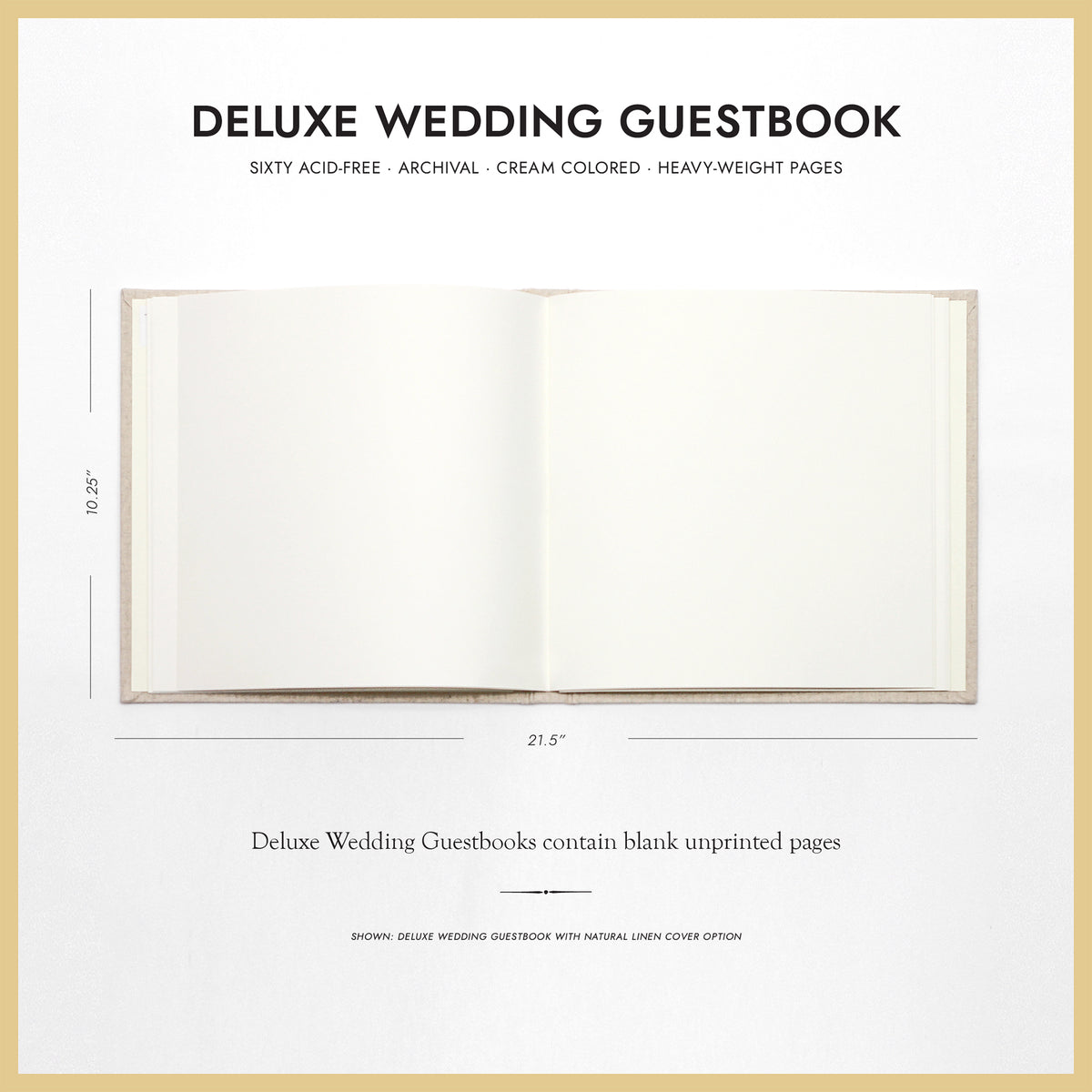 DELUXE WEDDING GUESTBOOK

SIXTY ACID-FREE · ARCHIVAL · CREAM COLORED · HEAVY-WEIGHT PAGES

10.25"

21.5"

Deluxe Wedding Guestbooks contain blank unprinted pages

SHOWN: DELUXE WEDDING GUESTBOOK WITH NATURAL LINEN COVER OPTION