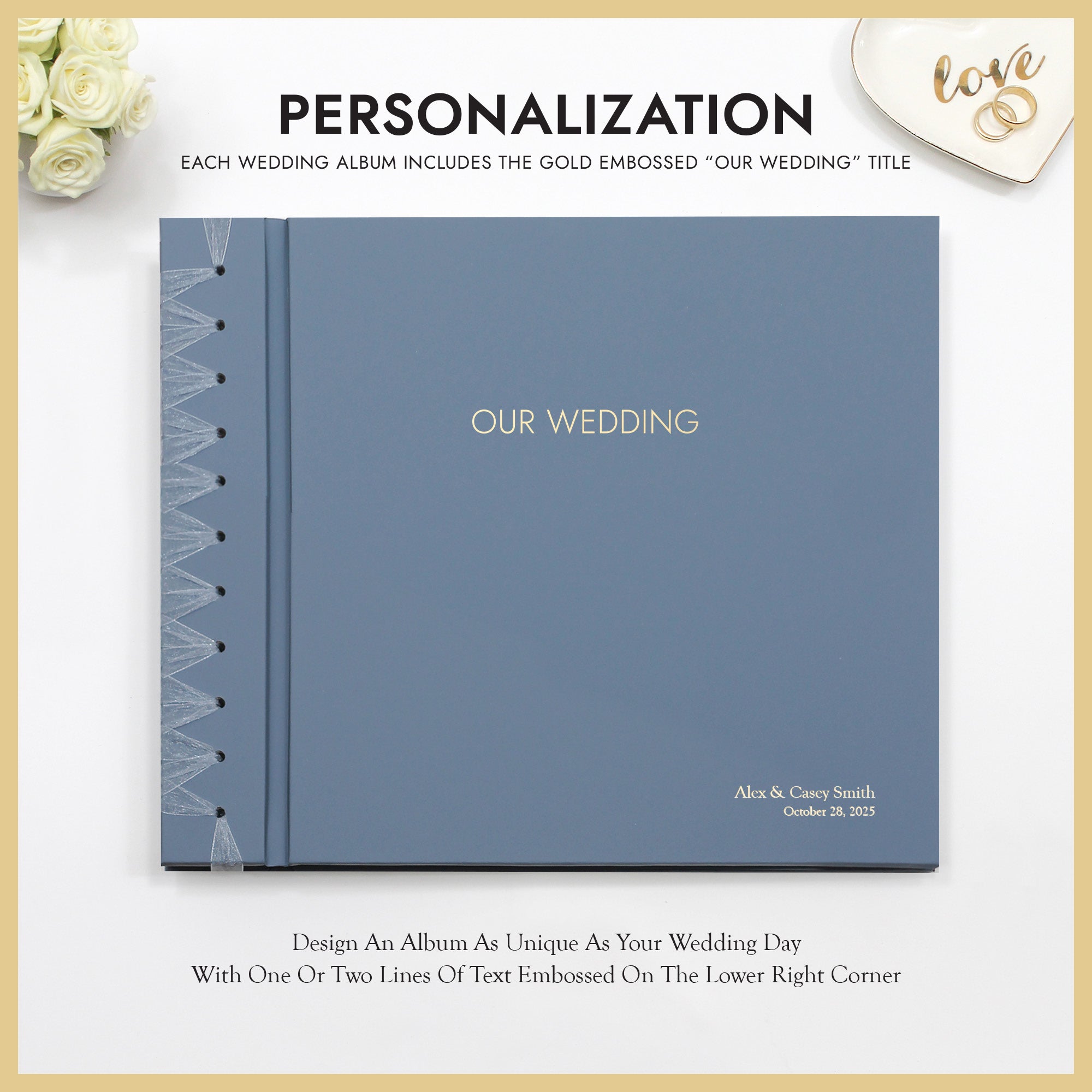 love

PERSONALIZATION

EACH WEDDING ALBUM INCLUDES THE GOLD EMBOSSED “OUR WEDDING” TITLE

OUR WEDDING

Alex & Casey Smith
October 28, 2025

Design An Album As Unique As Your Wedding Day
With One Or Two Lines Of Text Embossed On The Lower Right Corner