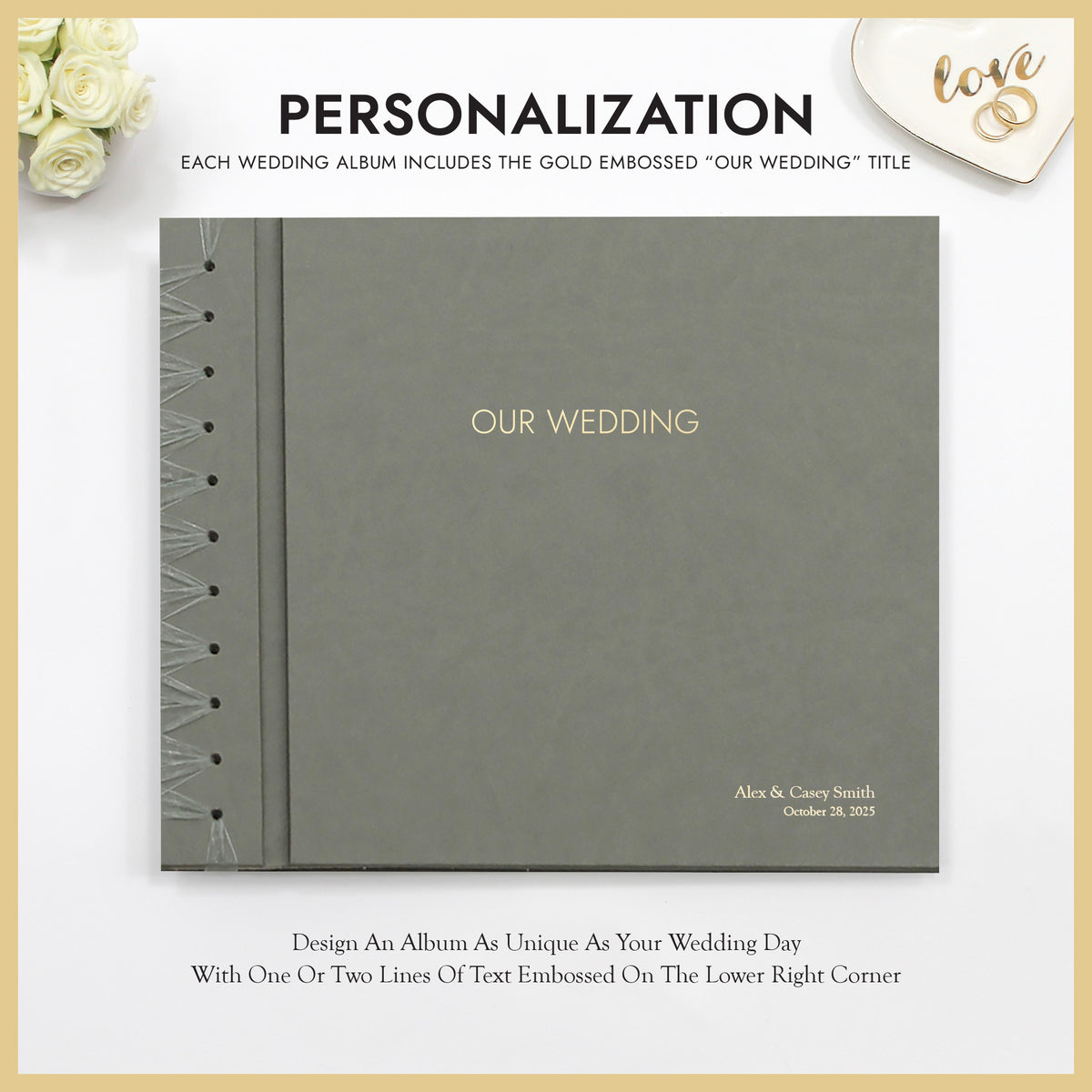 love

PERSONALIZATION

EACH WEDDING ALBUM INCLUDES THE GOLD EMBOSSED "OUR WEDDING" TITLE

OUR WEDDING

Alex & Casey Smith
October 28, 2025

Design An Album As Unique As Your Wedding Day
With One Or Two Lines Of Text Embossed On The Lower Right Corner