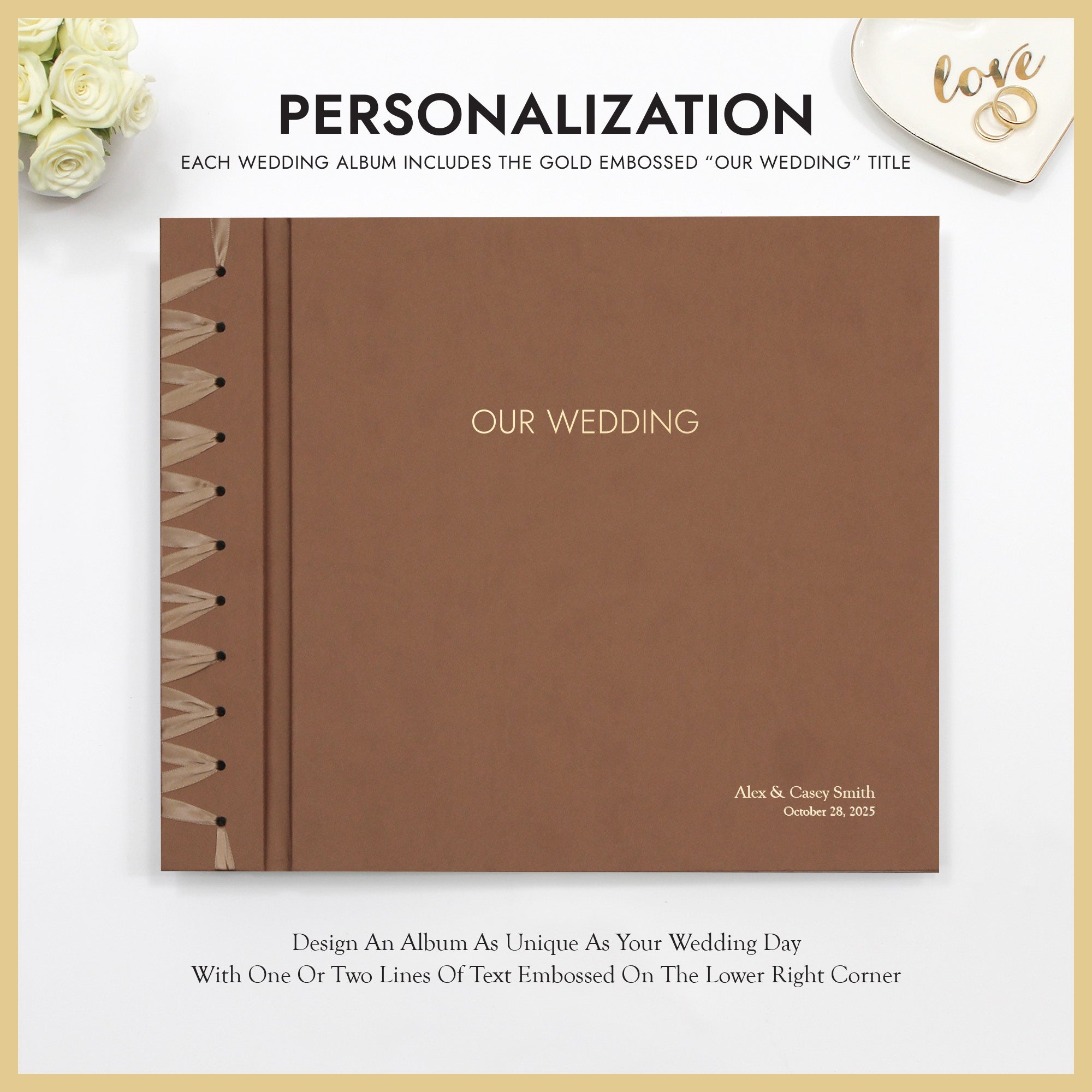 love

PERSONALIZATION

EACH WEDDING ALBUM INCLUDES THE GOLD EMBOSSED “OUR WEDDING” TITLE

OUR WEDDING

Alex & Casey Smith
October 28, 2025

Design An Album As Unique As Your Wedding Day
With One Or Two Lines Of Text Embossed On The Lower Right Corner