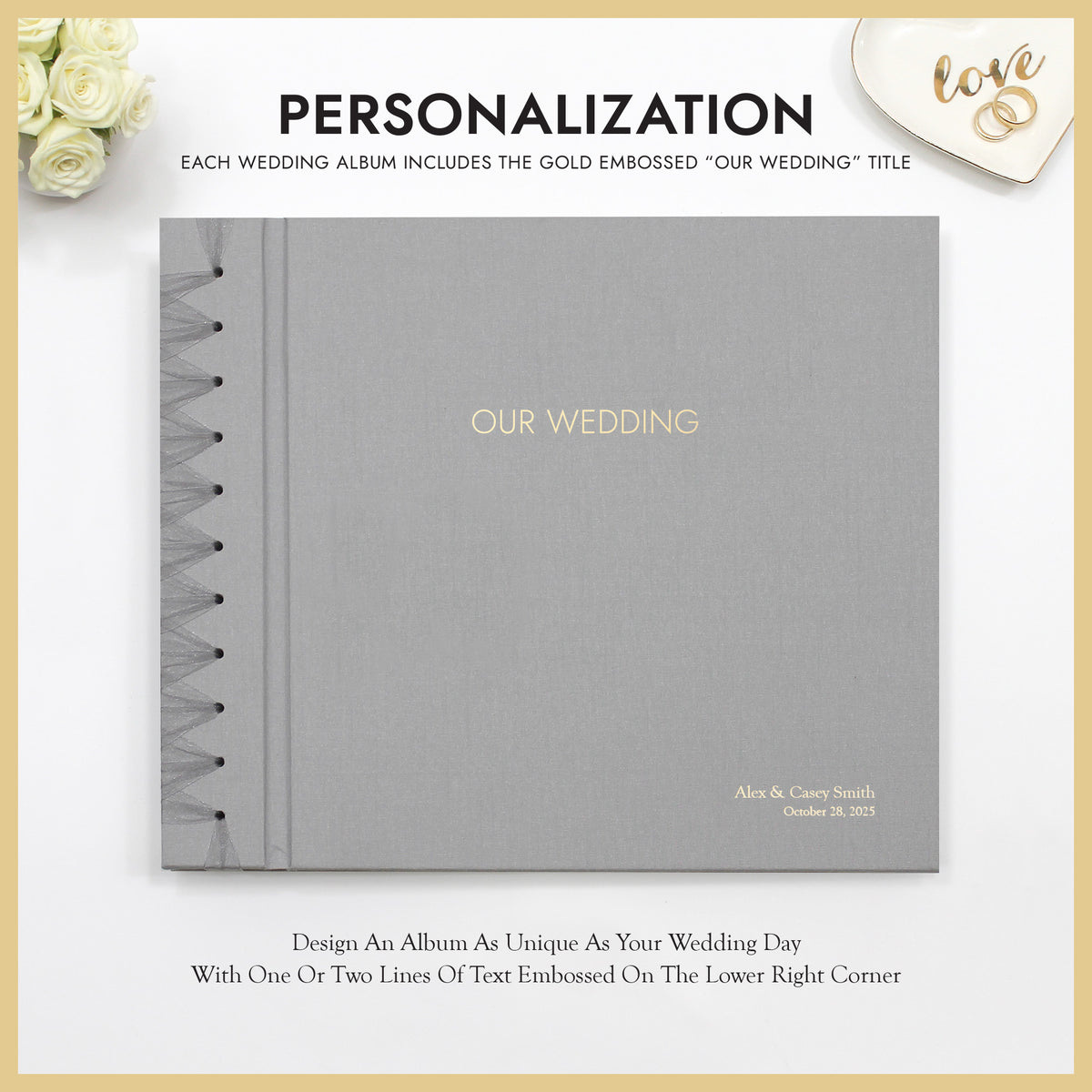 love

PERSONALIZATION

EACH WEDDING ALBUM INCLUDES THE GOLD EMBOSSED "OUR WEDDING" TITLE

OUR WEDDING

Alex & Casey Smith
October 28, 2025

Design An Album As Unique As Your Wedding Day
With One Or Two Lines Of Text Embossed On The Lower Right Corner