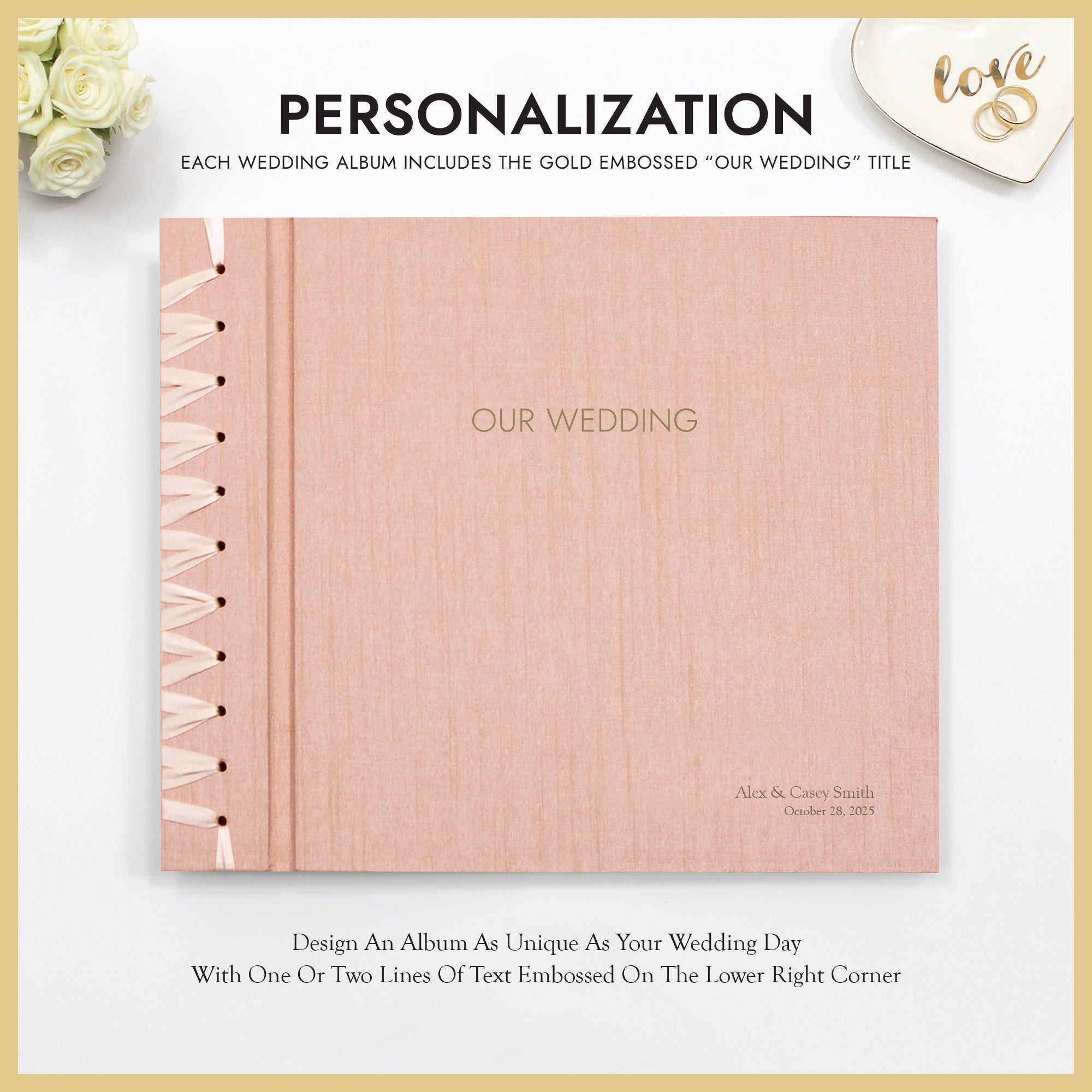 love

PERSONALIZATION

EACH WEDDING ALBUM INCLUDES THE GOLD EMBOSSED “OUR WEDDING” TITLE

OUR WEDDING

Alex & Casey Smith
October 28, 2025

Design An Album As Unique As Your Wedding Day
With One Or Two Lines Of Text Embossed On The Lower Right Corner