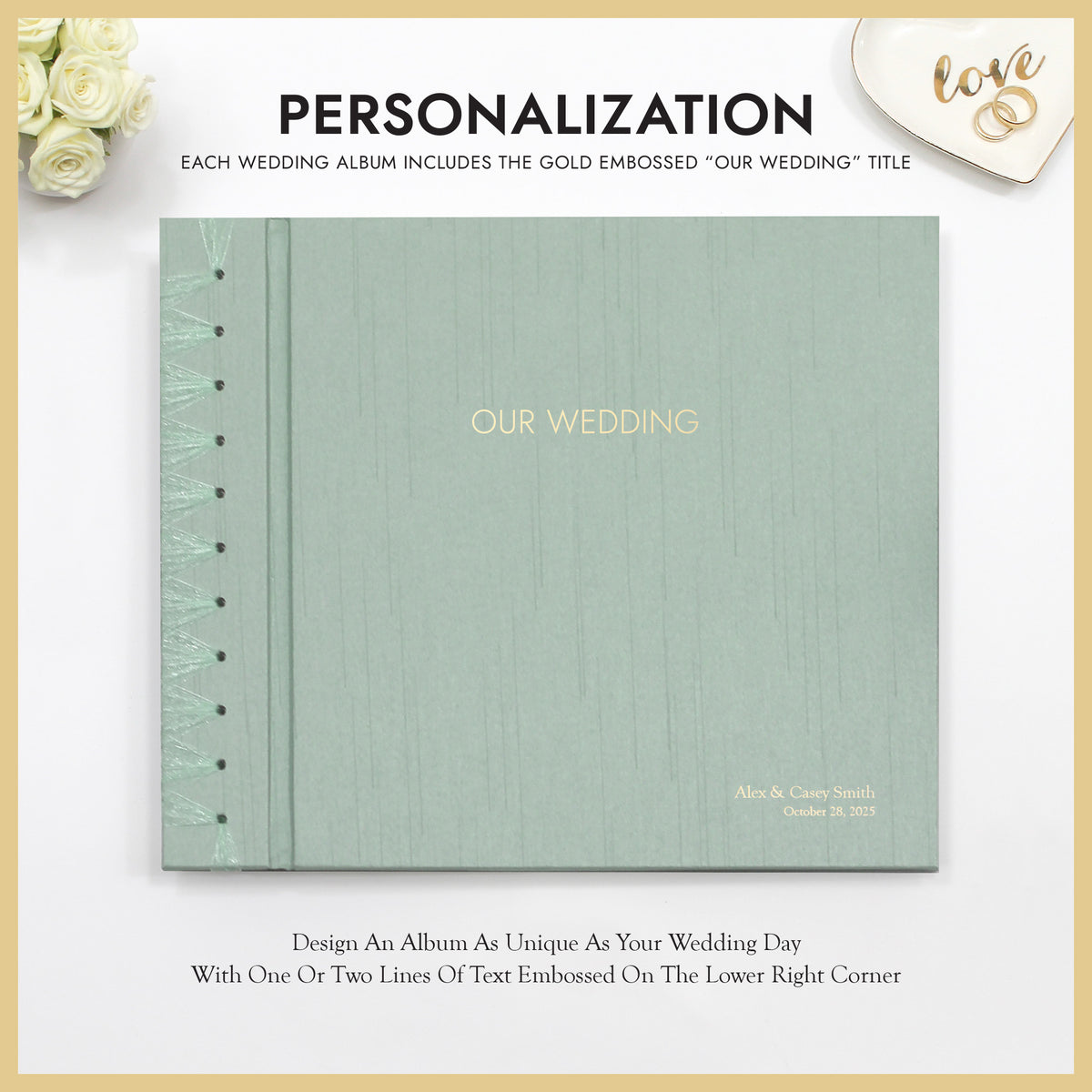 love

PERSONALIZATION

EACH WEDDING ALBUM INCLUDES THE GOLD EMBOSSED "OUR WEDDING" TITLE

OUR WEDDING

Alex & Casey Smith
October 28, 2025

Design An Album As Unique As Your Wedding Day
With One Or Two Lines Of Text Embossed On The Lower Right Corner