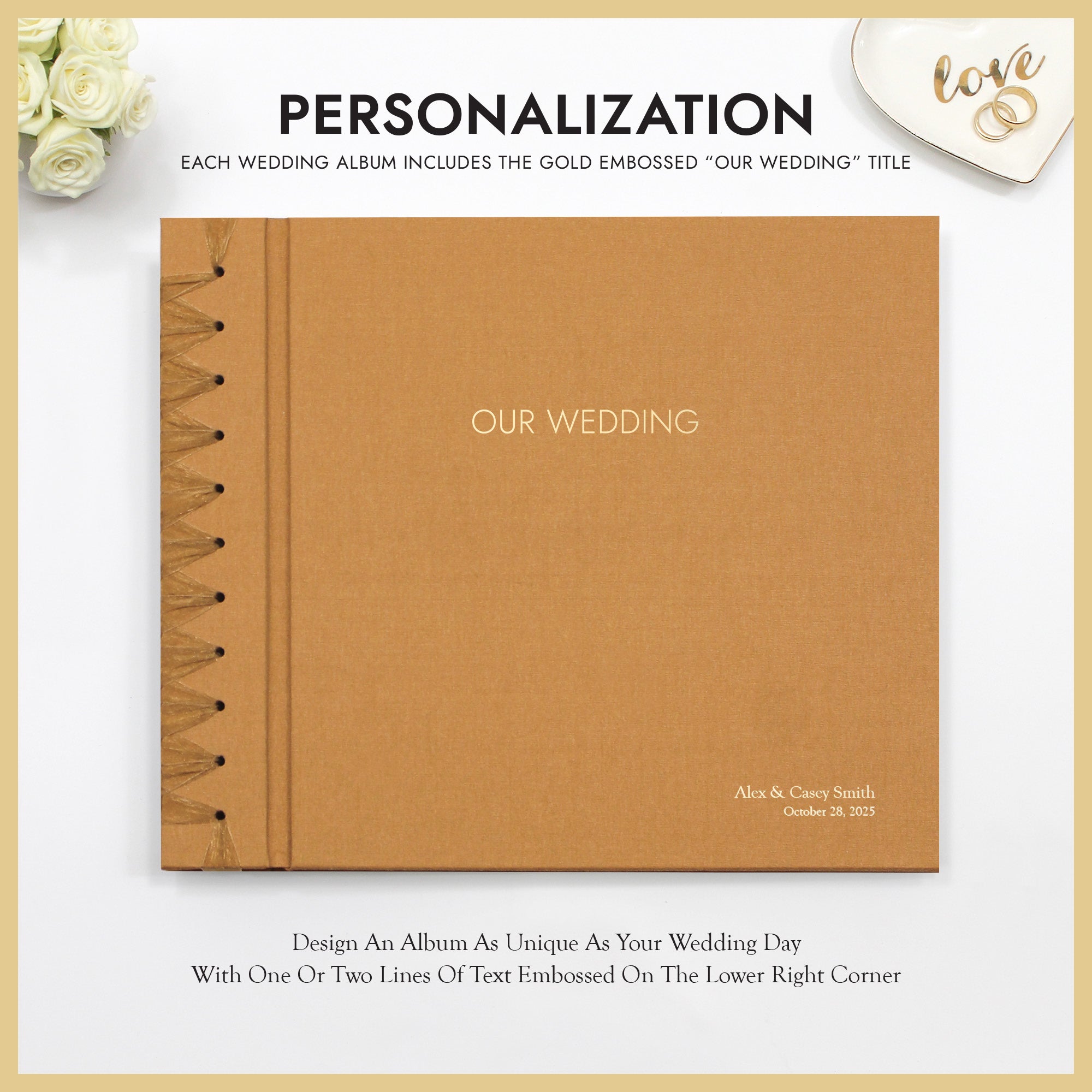 love

PERSONALIZATION

EACH WEDDING ALBUM INCLUDES THE GOLD EMBOSSED “OUR WEDDING” TITLE

OUR WEDDING

Alex & Casey Smith
October 28, 2025

Design An Album As Unique As Your Wedding Day
With One Or Two Lines Of Text Embossed On The Lower Right Corner