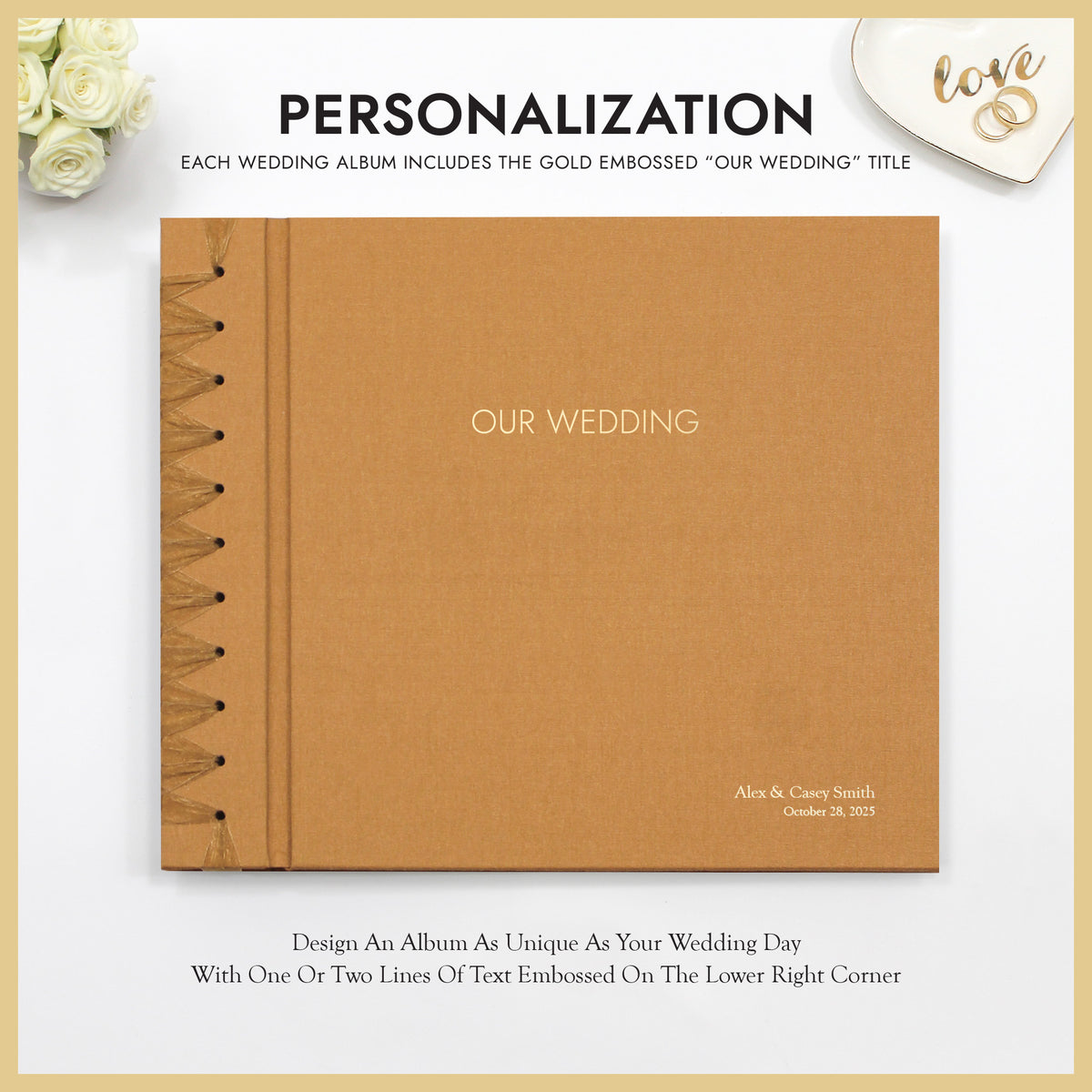 love

PERSONALIZATION

EACH WEDDING ALBUM INCLUDES THE GOLD EMBOSSED "OUR WEDDING" TITLE

OUR WEDDING

Alex & Casey Smith
October 28, 2025

Design An Album As Unique As Your Wedding Day
With One Or Two Lines Of Text Embossed On The Lower Right Corner