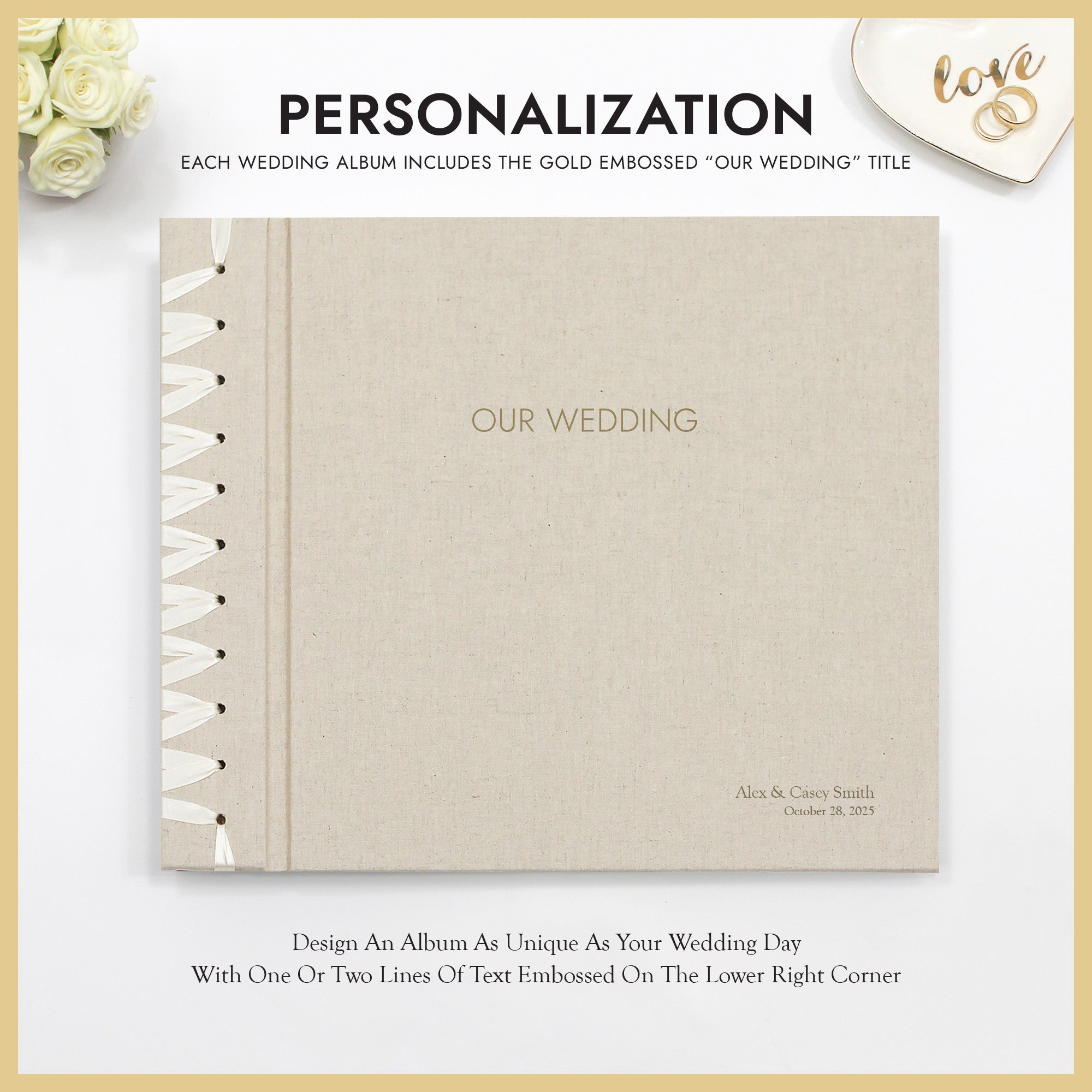 love

PERSONALIZATION

EACH WEDDING ALBUM INCLUDES THE GOLD EMBOSSED “OUR WEDDING” TITLE

OUR WEDDING

Alex & Casey Smith
October 28, 2025

Design An Album As Unique As Your Wedding Day
With One Or Two Lines Of Text Embossed On The Lower Right Corner