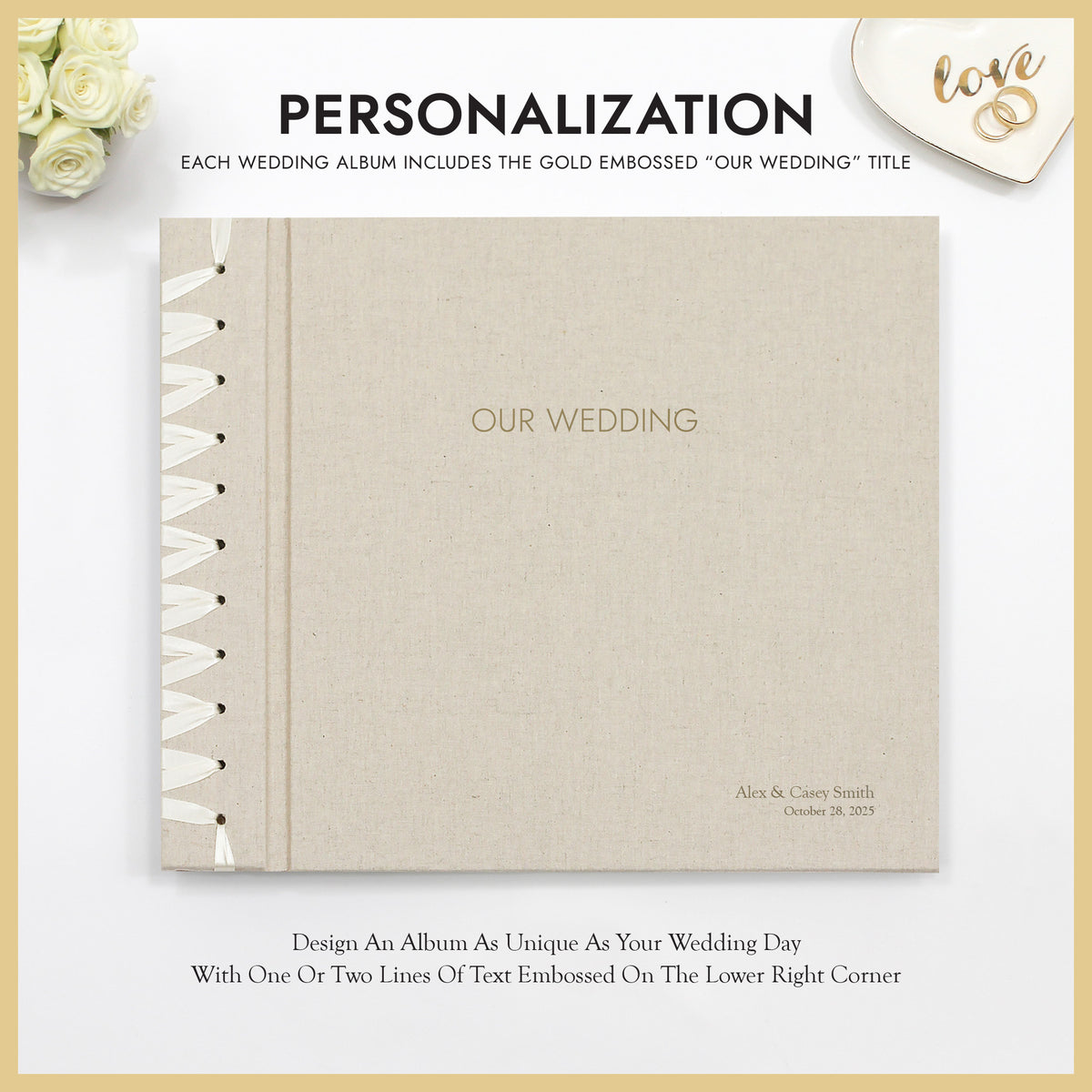 love

PERSONALIZATION

EACH WEDDING ALBUM INCLUDES THE GOLD EMBOSSED "OUR WEDDING" TITLE

OUR WEDDING

Alex & Casey Smith
October 28, 2025

Design An Album As Unique As Your Wedding Day
With One Or Two Lines Of Text Embossed On The Lower Right Corner