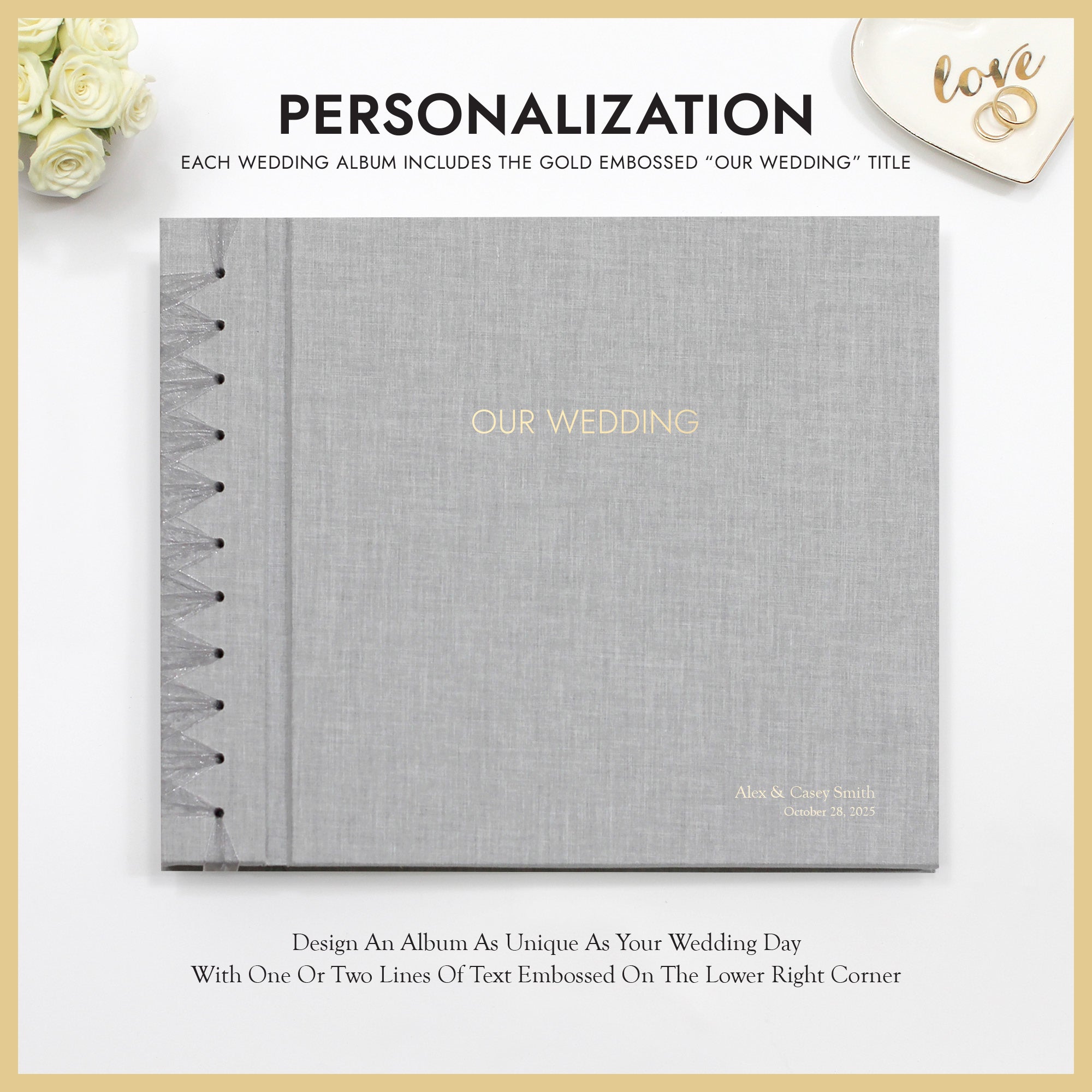 love

PERSONALIZATION

EACH WEDDING ALBUM INCLUDES THE GOLD EMBOSSED “OUR WEDDING” TITLE

OUR WEDDING

Alex & Casey Smith
October 28, 2025

Design An Album As Unique As Your Wedding Day
With One Or Two Lines Of Text Embossed On The Lower Right Corner