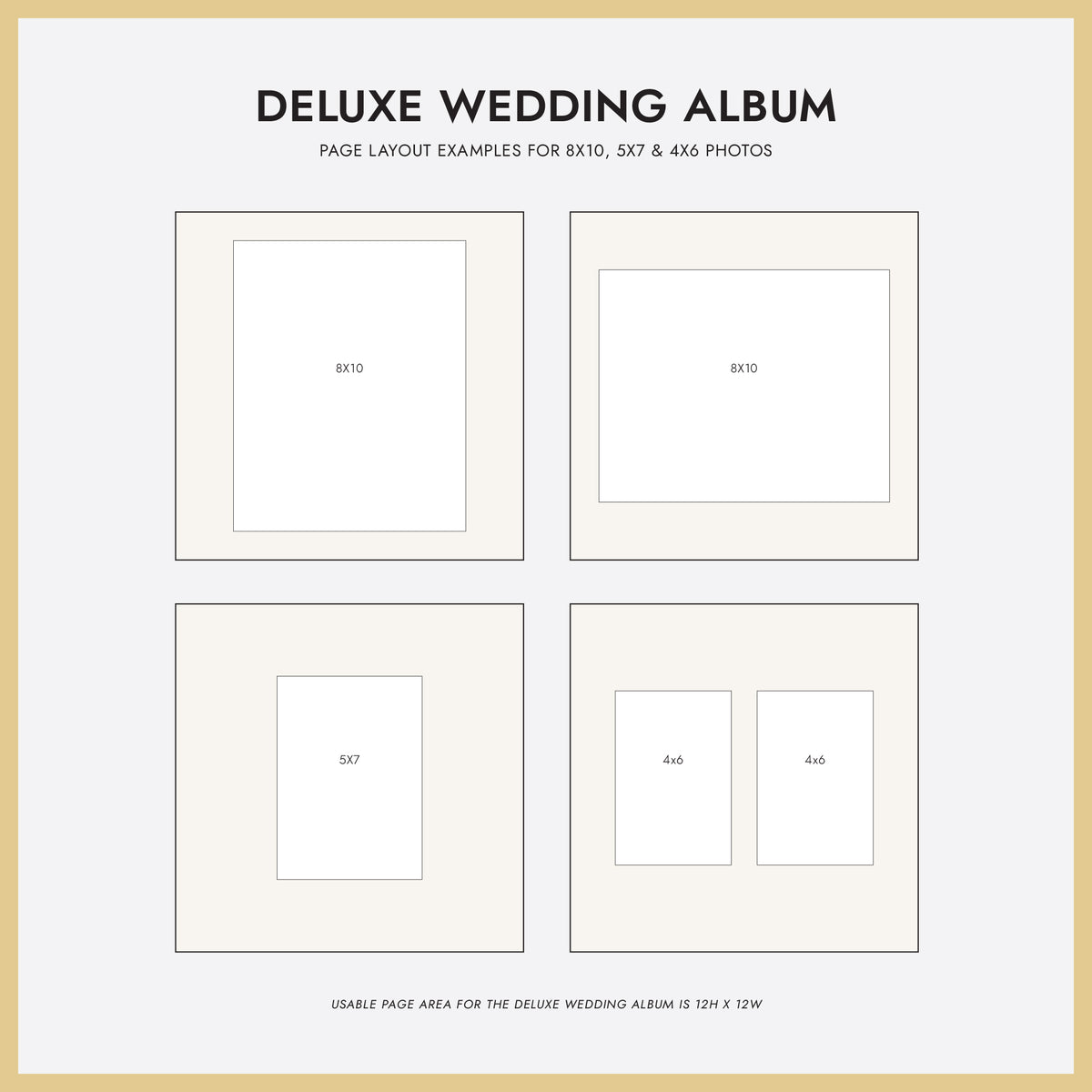 DELUXE WEDDING ALBUM

PAGE LAYOUT EXAMPLES FOR 8X10, 5X7 & 4X6 PHOTOS

8X10

8X10

5X7

4x6

4x6

USABLE PAGE AREA FOR THE DELUXE WEDDING ALBUM IS 12H X 12W