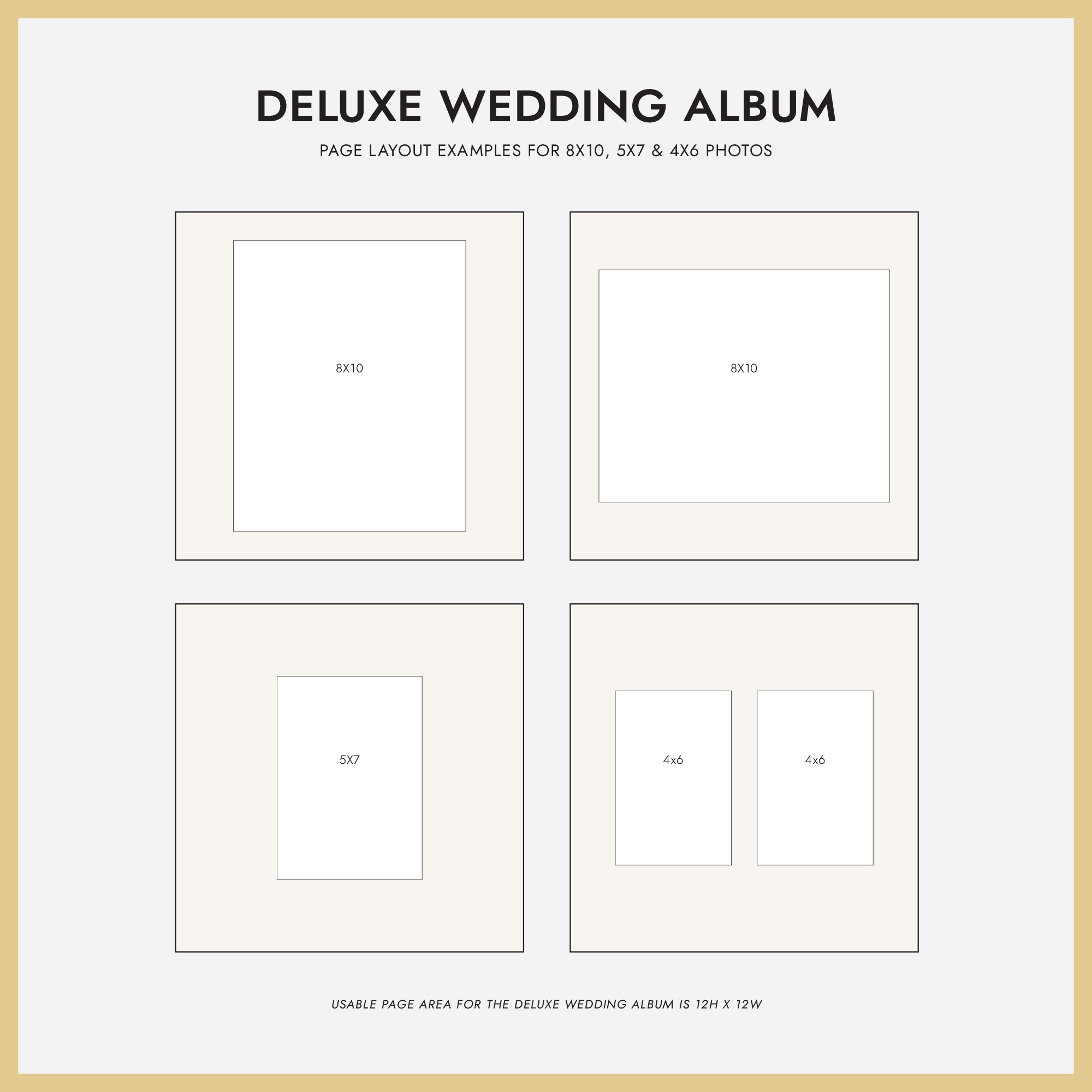 DELUXE WEDDING ALBUM

PAGE LAYOUT EXAMPLES FOR 8X10, 5X7 & 4X6 PHOTOS

8X10

8X10

5X7

4x6

4x6

USABLE PAGE AREA FOR THE DELUXE WEDDING ALBUM IS 12H X 12W