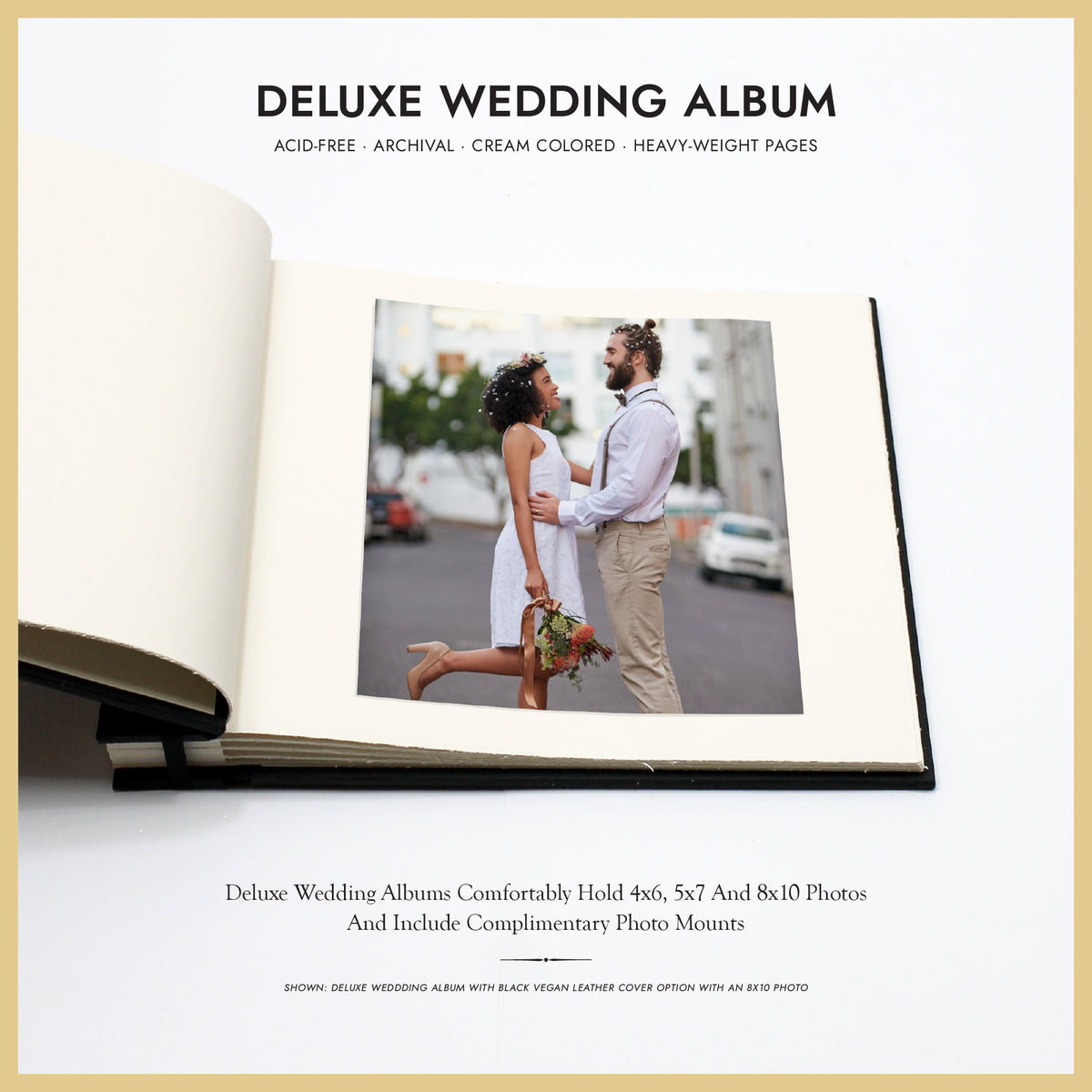 DELUXE WEDDING ALBUM

ACID-FREE · ARCHIVAL · CREAM COLORED · HEAVY-WEIGHT PAGES

Deluxe Wedding Albums Comfortably Hold 4x6, 5x7 And 8x10 Photos And Include Complimentary Photo Mounts

SHOWN: DELUXE WEDDDING ALBUM WITH BLACK VEGAN LEATHER COVER OPTION WITH AN 8X10 PHOTO