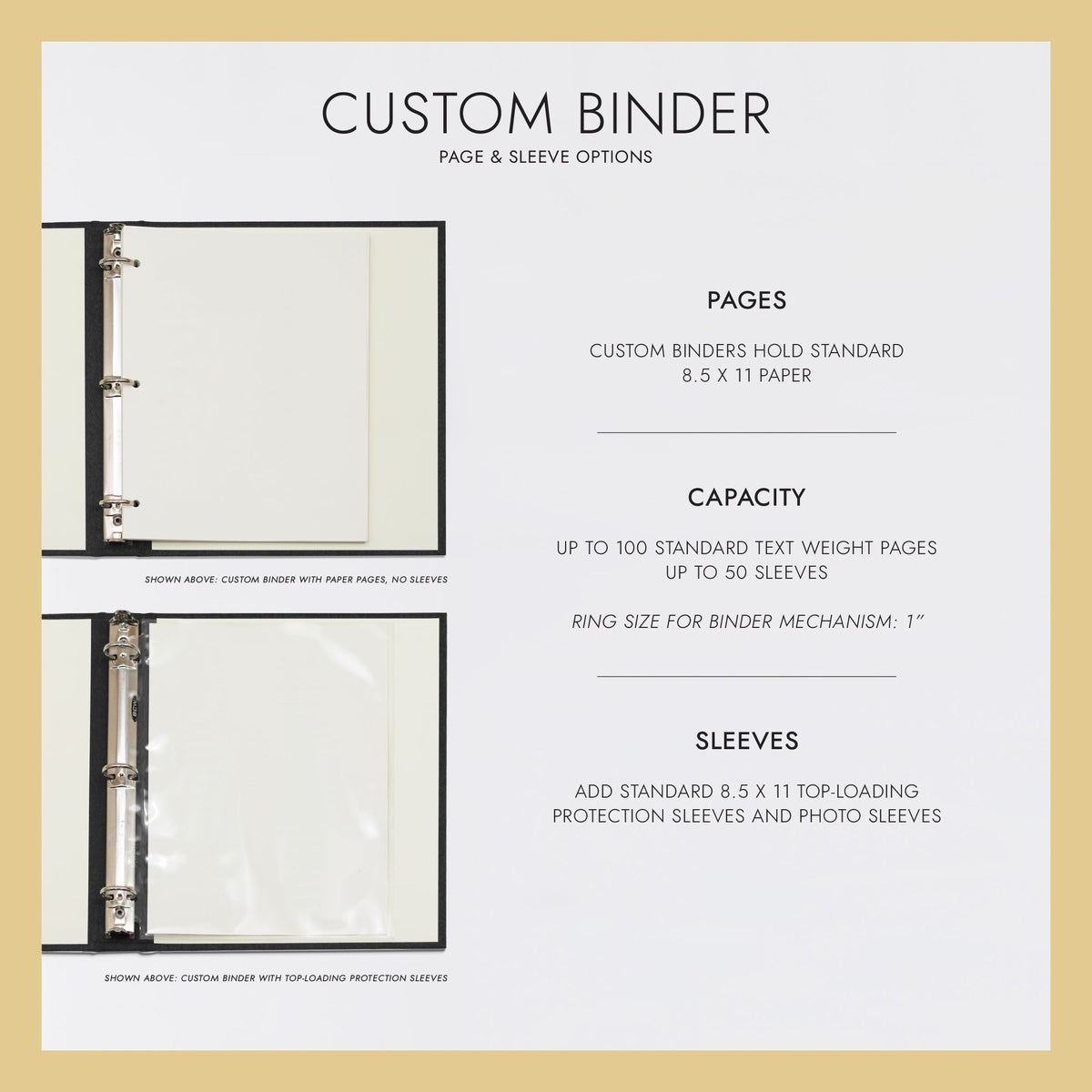 CUSTOM BINDER
PAGE & SLEEVE OPTIONS

SHOWN ABOVE: CUSTOM BINDER WITH PAPER PAGES, NO SLEEVES

SHOWN ABOVE: CUSTOM BINDER WITH TOP-LOADING PROTECTION SLEEVES

PAGES

CUSTOM BINDERS HOLD STANDARD 8.5 X 11 PAPER

CAPACITY

UP TO 100 STANDARD TEXT WEIGHT PAGES
UP TO 50 SLEEVES

RING SIZE FOR BINDER MECHANISM: 1"

SLEEVES

ADD STANDARD 8.5 X 11 TOP-LOADING PROTECTION SLEEVES AND PHOTO SLEEVES