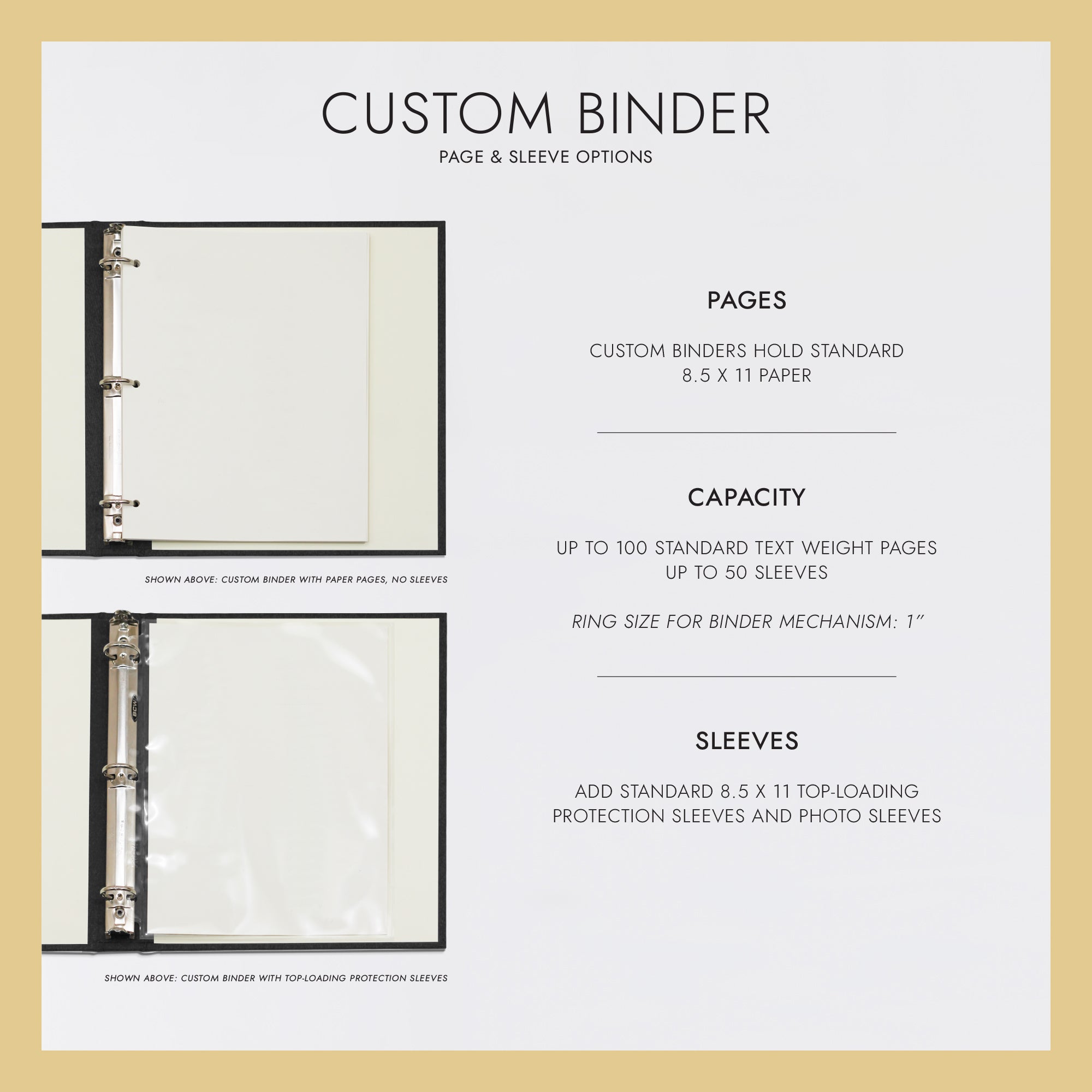 CUSTOM BINDER
PAGE & SLEEVE OPTIONS

SHOWN ABOVE: CUSTOM BINDER WITH PAPER PAGES, NO SLEEVES

BCW

SHOWN ABOVE: CUSTOM BINDER WITH TOP-LOADING PROTECTION SLEEVES

PAGES

CUSTOM BINDERS HOLD STANDARD 8.5 X 11 PAPER

CAPACITY

UP TO 100 STANDARD TEXT WEIGHT PAGES
UP TO 50 SLEEVES

RING SIZE FOR BINDER MECHANISM: 1"

SLEEVES

ADD STANDARD 8.5 X 11 TOP-LOADING PROTECTION SLEEVES AND PHOTO SLEEVES