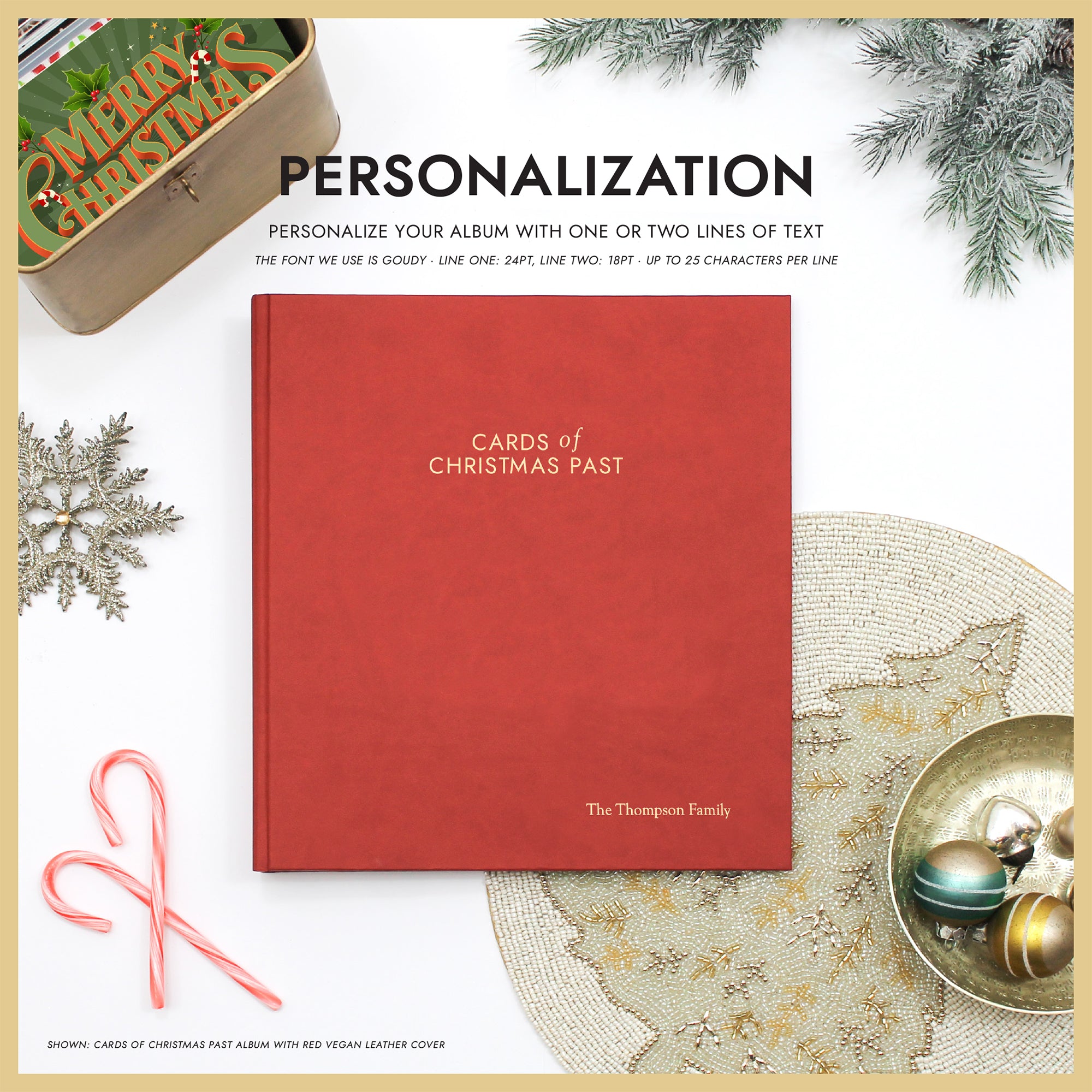 MERRY CHRISTMAS

PERSONALIZATION

PERSONALIZE YOUR ALBUM WITH ONE OR TWO LINES OF TEXT

THE FONT WE USE IS GOUDY · LINE ONE: 24PT, LINE TWO: 18PT · UP TO 25 CHARACTERS PER LINE

CARDS of
CHRISTMAS PAST

The Thompson Family

SHOWN: CARDS OF CHRISTMAS PAST ALBUM WITH RED VEGAN LEATHER COVER