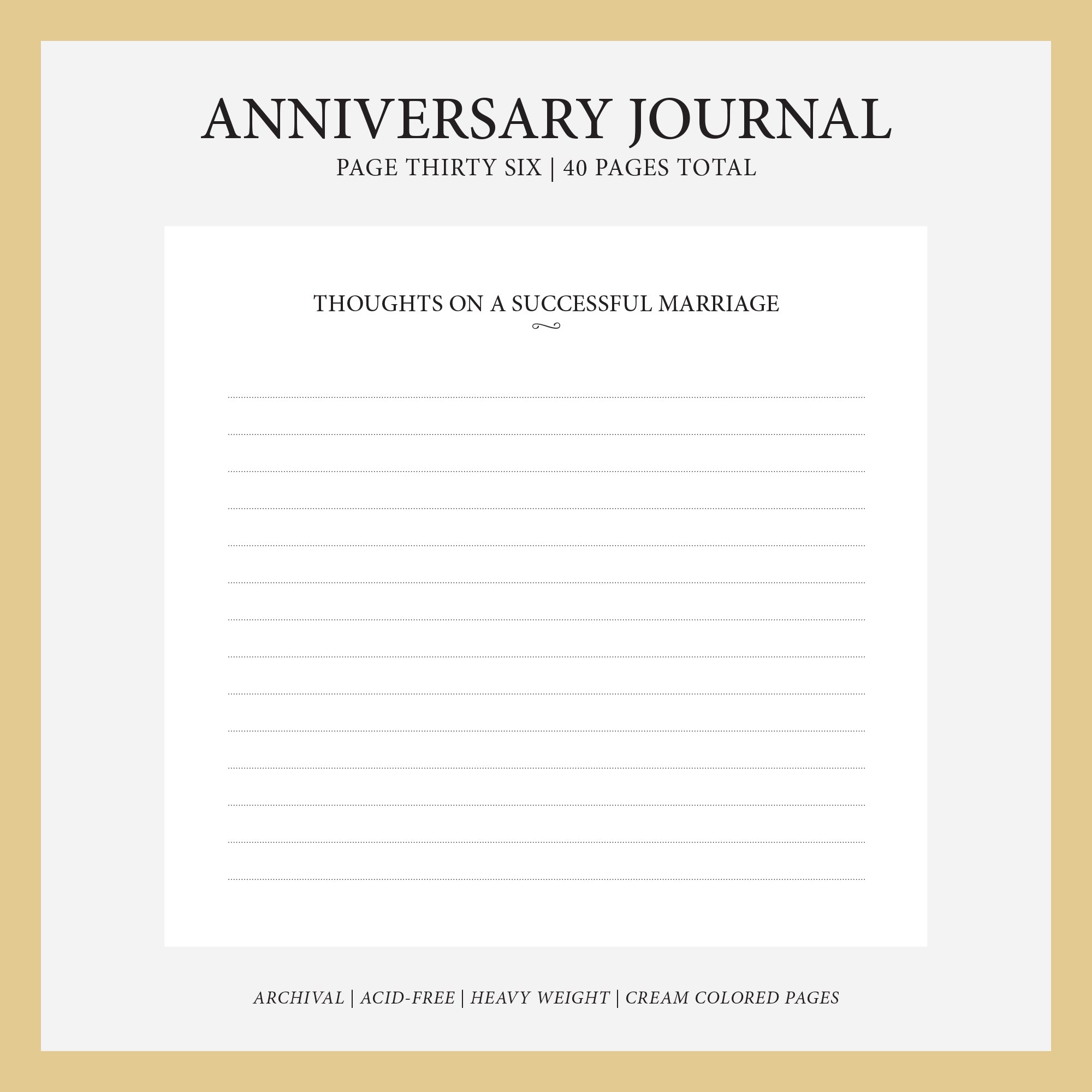 ANNIVERSARY JOURNAL
PAGE THIRTY SIX | 40 PAGES TOTAL

THOUGHTS ON A SUCCESSFUL MARRIAGE

ARCHIVAL | ACID-FREE | HEAVY WEIGHT | CREAM COLORED PAGES