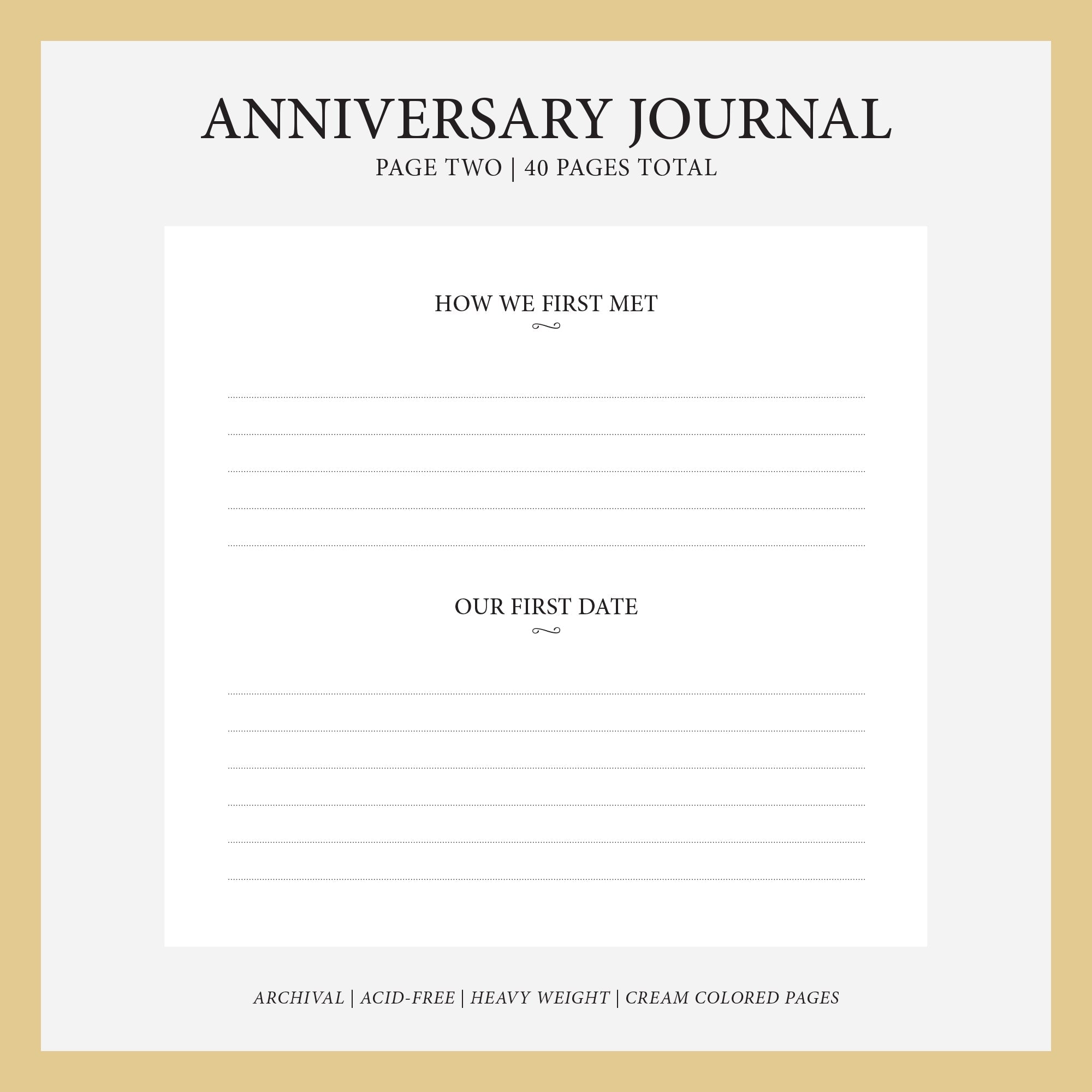 ANNIVERSARY JOURNAL
PAGE TWO | 40 PAGES TOTAL

HOW WE FIRST MET

OUR FIRST DATE

ARCHIVAL | ACID-FREE | HEAVY WEIGHT | CREAM COLORED PAGES