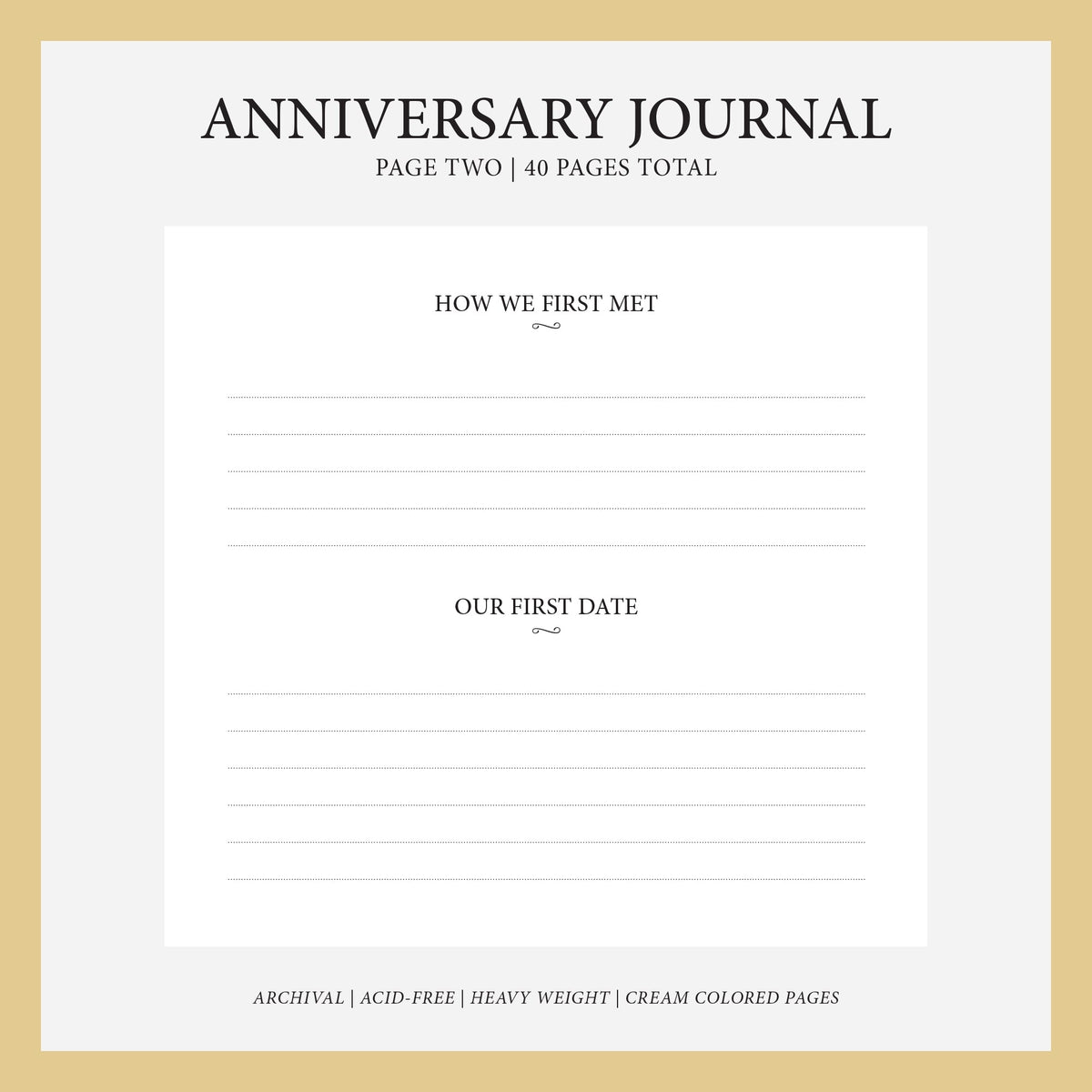 ANNIVERSARY JOURNAL
PAGE TWO | 40 PAGES TOTAL

HOW WE FIRST MET

OUR FIRST DATE

ARCHIVAL | ACID-FREE | HEAVY WEIGHT | CREAM COLORED PAGES