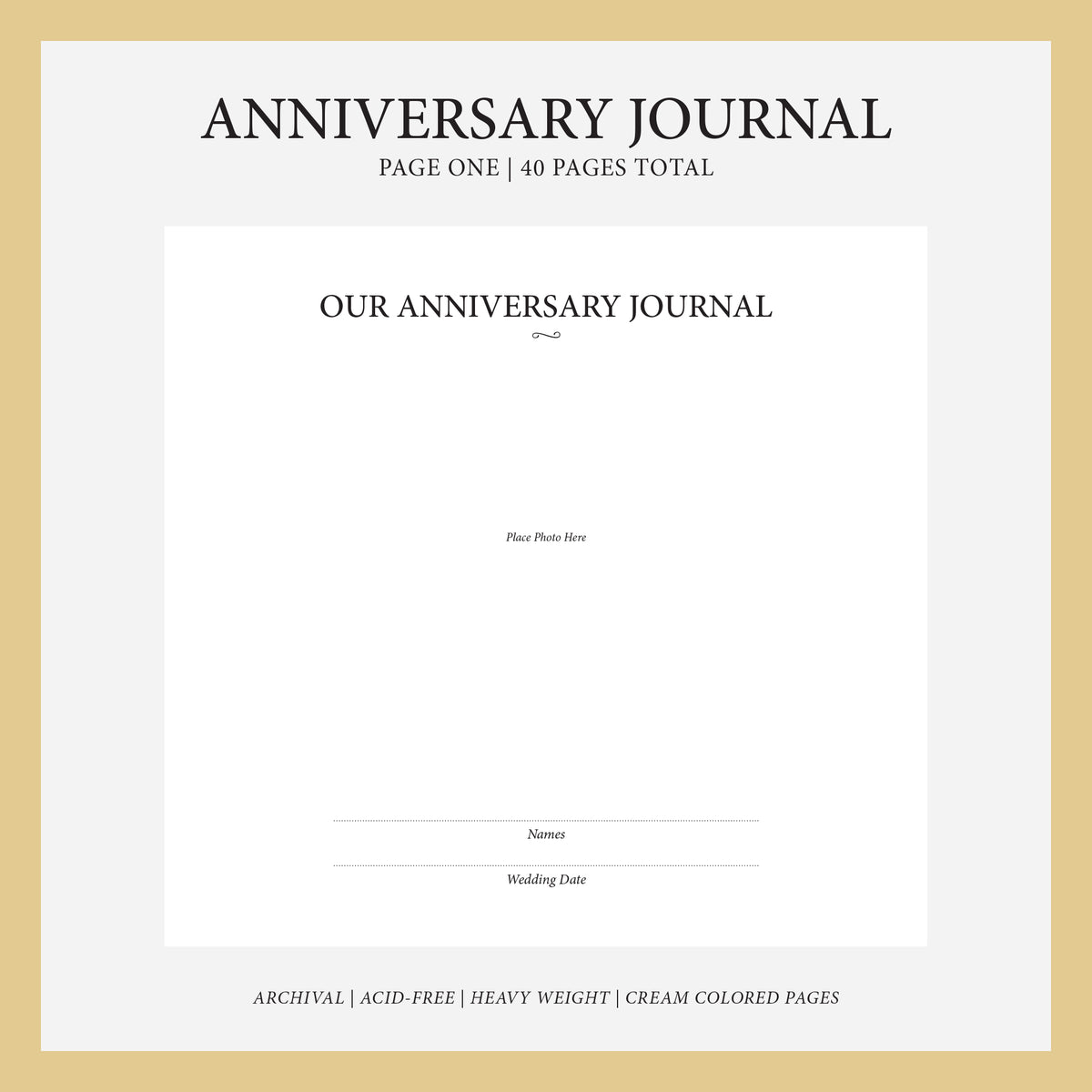 ANNIVERSARY JOURNAL
PAGE ONE | 40 PAGES TOTAL

OUR ANNIVERSARY JOURNAL

Place Photo Here

Names

Wedding Date

ARCHIVAL | ACID-FREE | HEAVY WEIGHT | CREAM COLORED PAGES