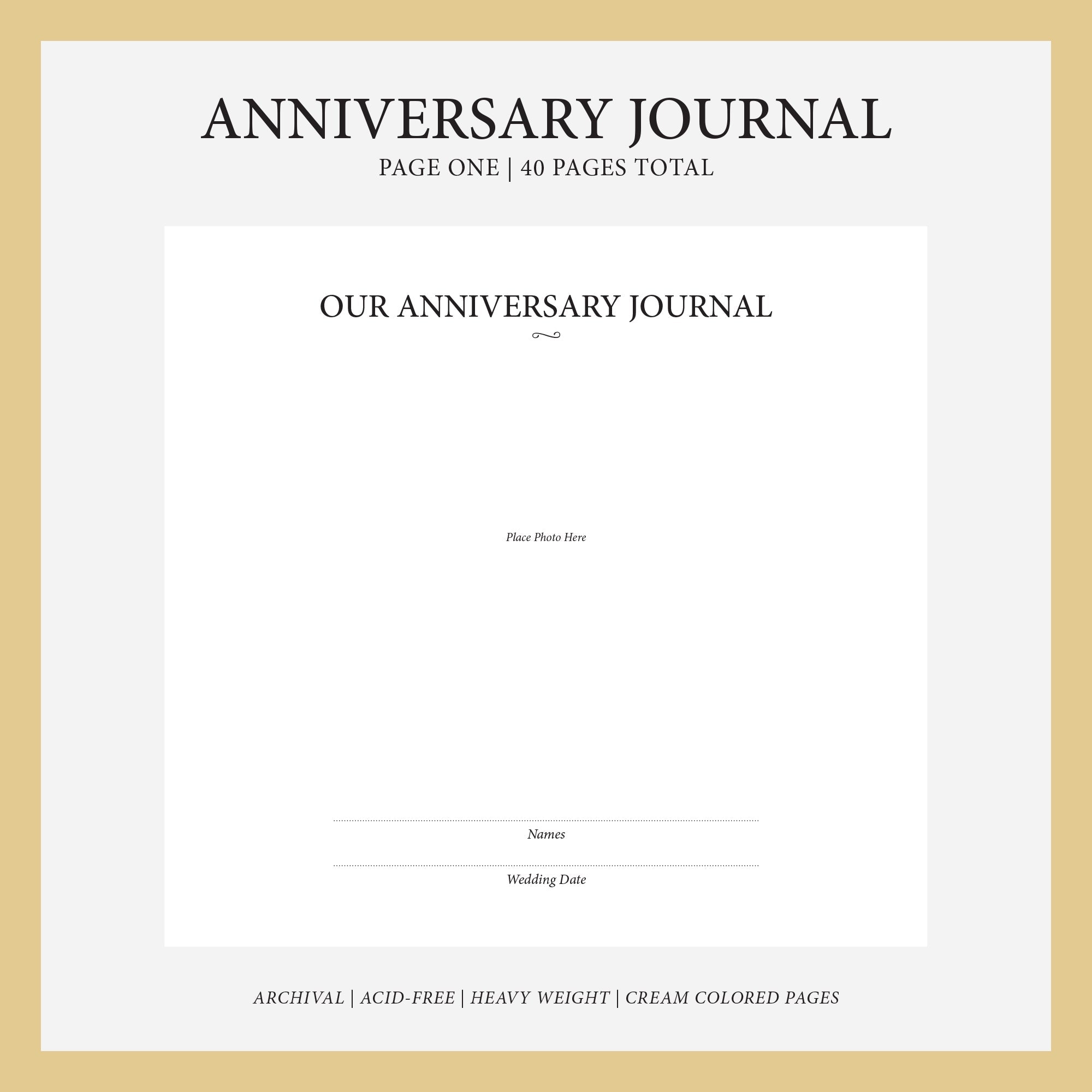 ANNIVERSARY JOURNAL
PAGE ONE | 40 PAGES TOTAL

OUR ANNIVERSARY JOURNAL

Place Photo Here

Names

Wedding Date

ARCHIVAL | ACID-FREE | HEAVY WEIGHT | CREAM COLORED PAGES