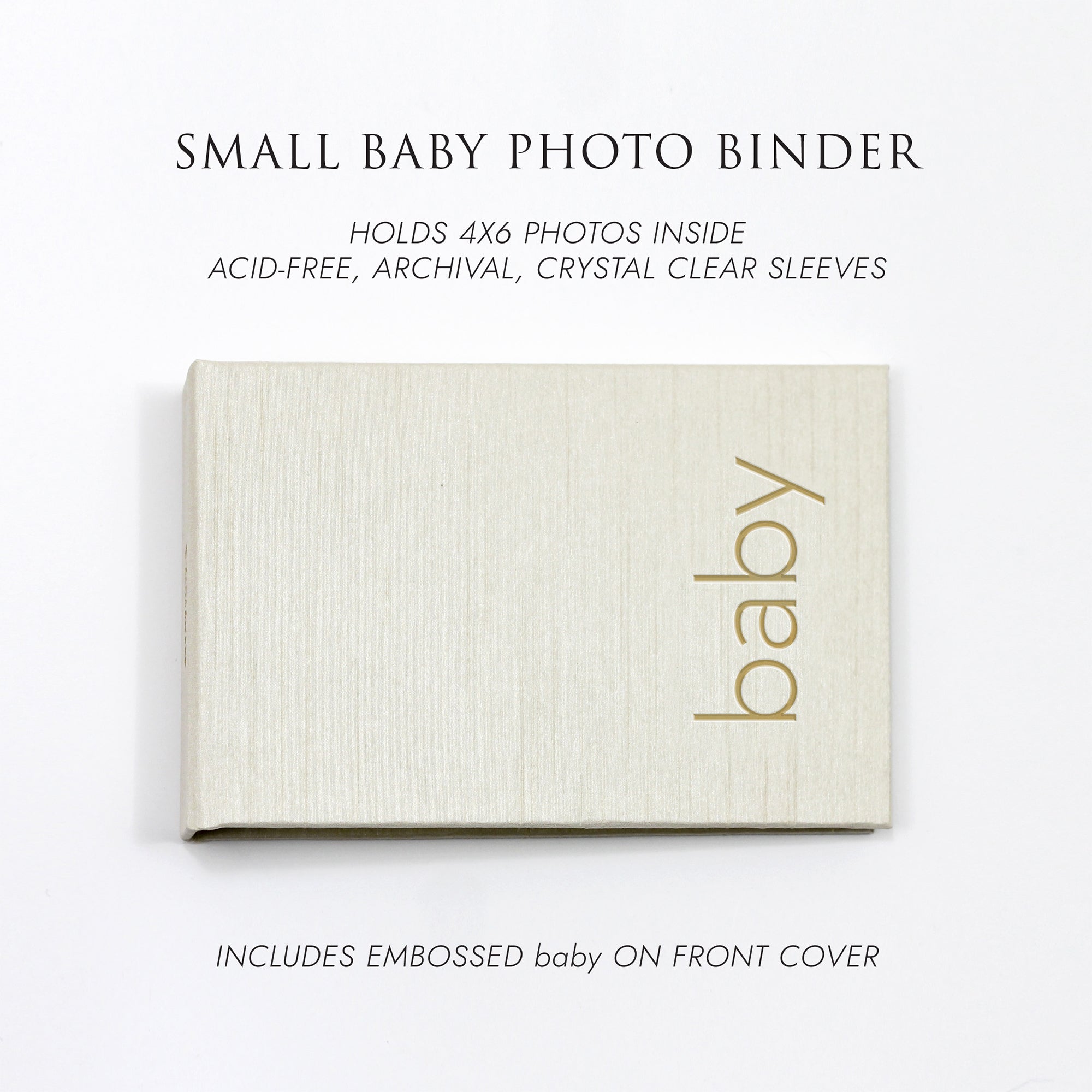 SMALL BABY PHOTO BINDER

HOLDS 4X6 PHOTOS INSIDE
ACID-FREE, ARCHIVAL, CRYSTAL CLEAR SLEEVES

baby

INCLUDES EMBOSSED baby ON FRONT COVER