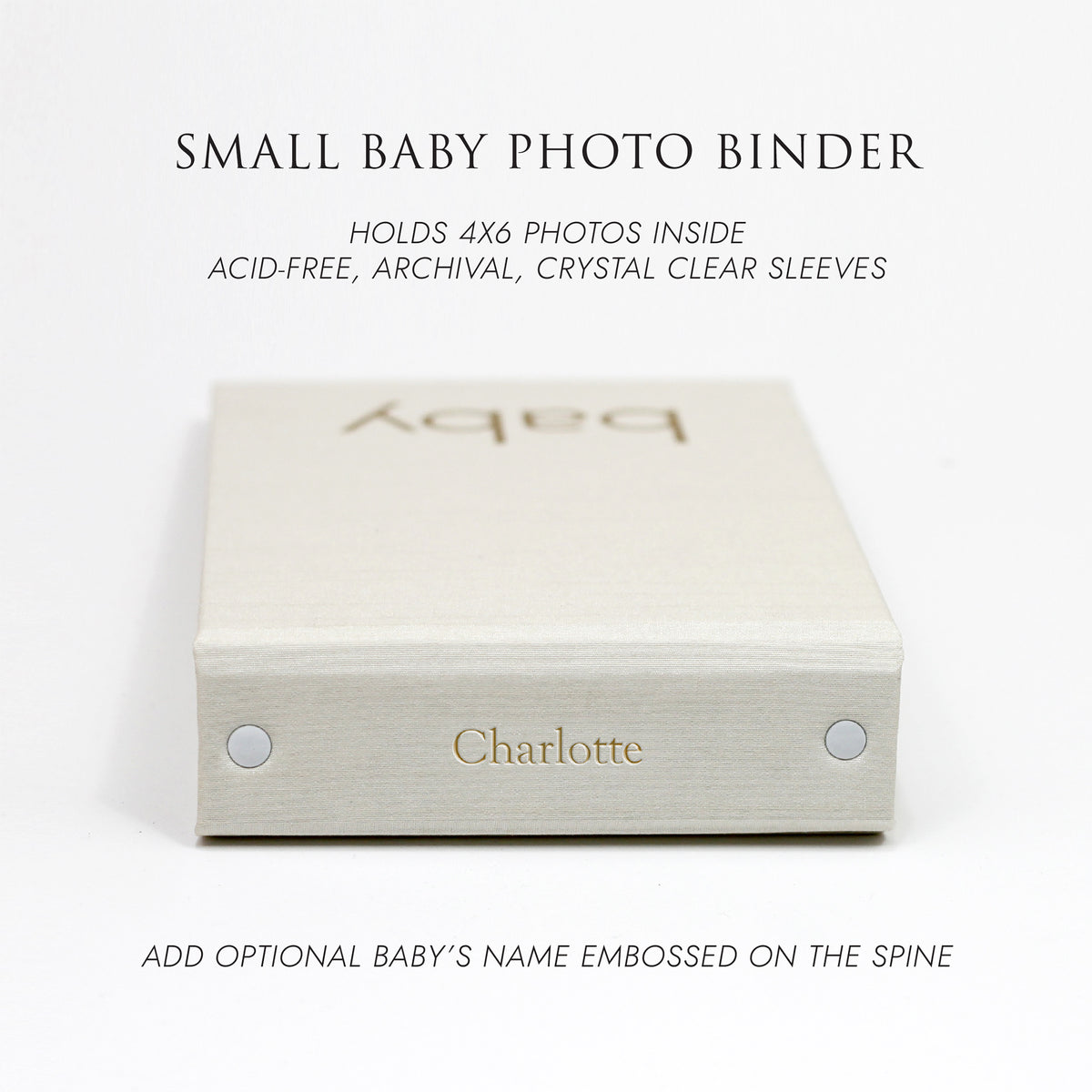 SMALL BABY PHOTO BINDER

HOLDS 4X6 PHOTOS INSIDE
ACID-FREE, ARCHIVAL, CRYSTAL CLEAR SLEEVES

baby

Charlotte

ADD OPTIONAL BABY'S NAME EMBOSSED ON THE SPINE