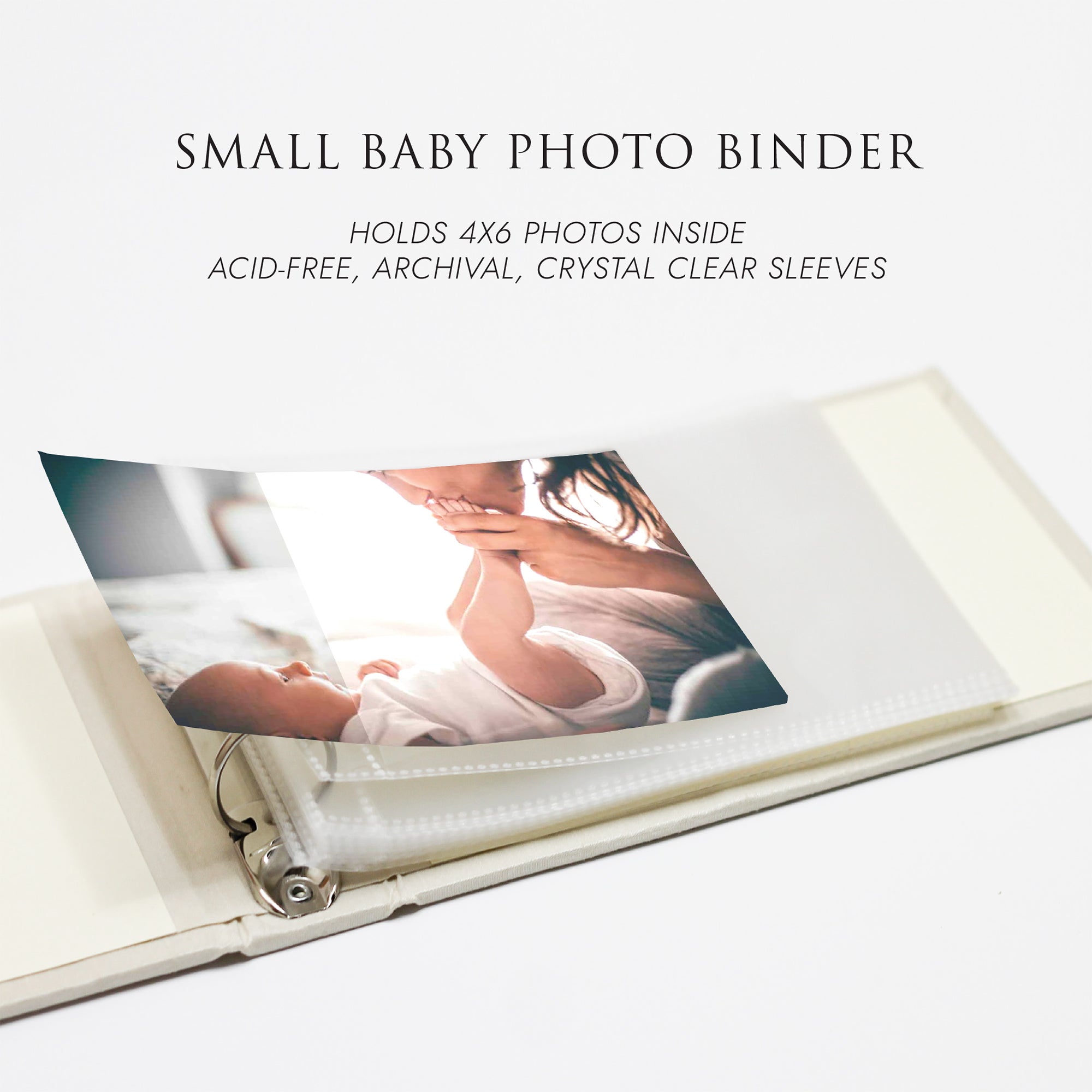 SMALL BABY PHOTO BINDER

HOLDS 4X6 PHOTOS INSIDE
ACID-FREE, ARCHIVAL, CRYSTAL CLEAR SLEEVES