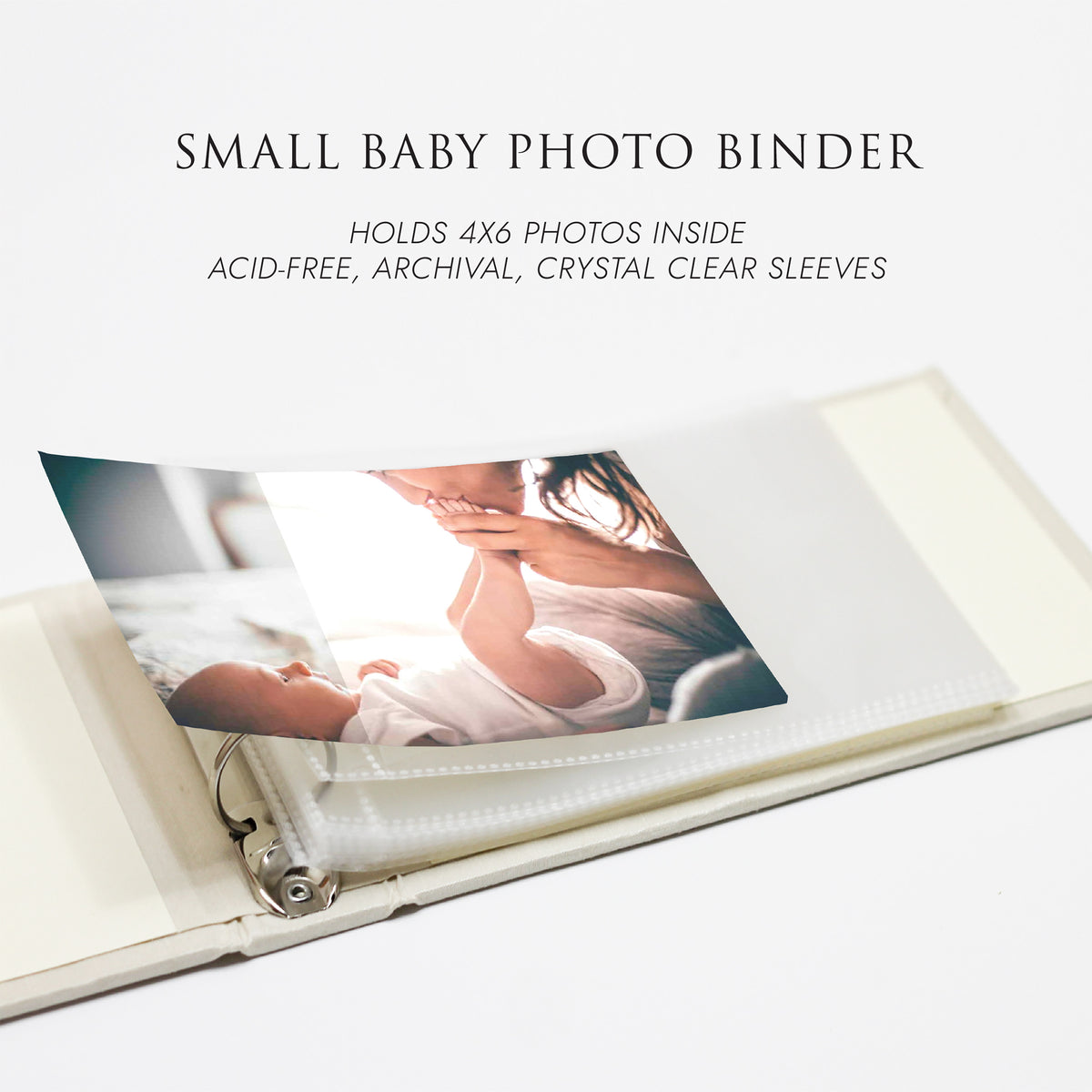 SMALL BABY PHOTO BINDER

HOLDS 4X6 PHOTOS INSIDE
ACID-FREE, ARCHIVAL, CRYSTAL CLEAR SLEEVES